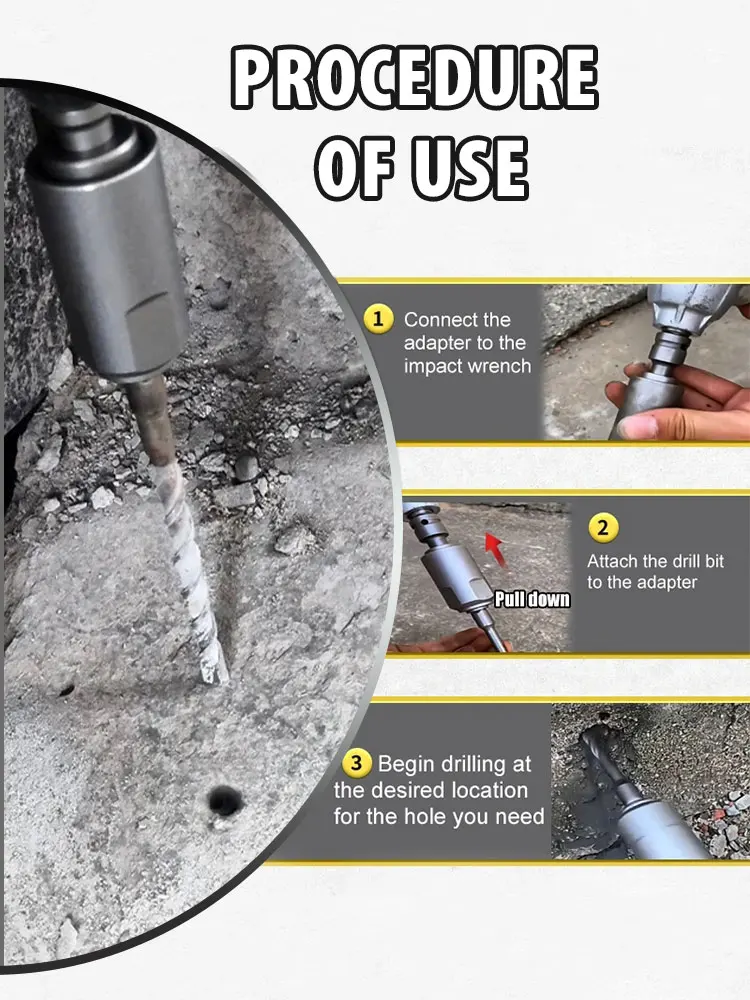 PROCEDURE OF USE

1 Connect the adapter to the impact wrench

Pull down

2 Attach the drill bit to the adapter

3 Begin drilling at the desired location for the hole you need