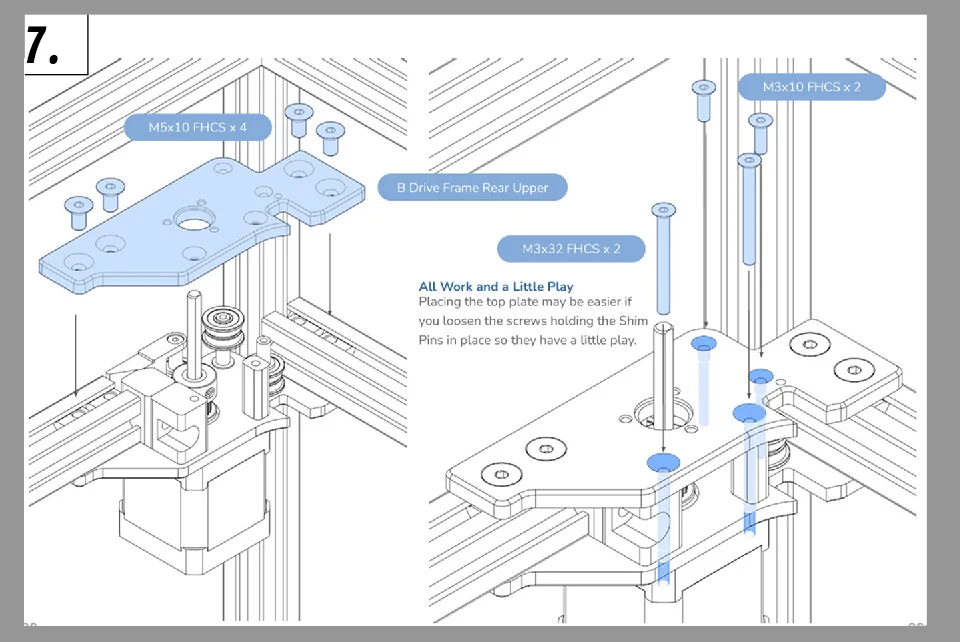 7.

M5x10 FHCS x 4

B Drive Frame Rear Upper

M3x10 FHCS x 2

M3x32 FHCS x 2

All Work and a Little Play
Placing the top plate may be easier if you loosen the screws holding the Shim Pins in place so they have a little play.