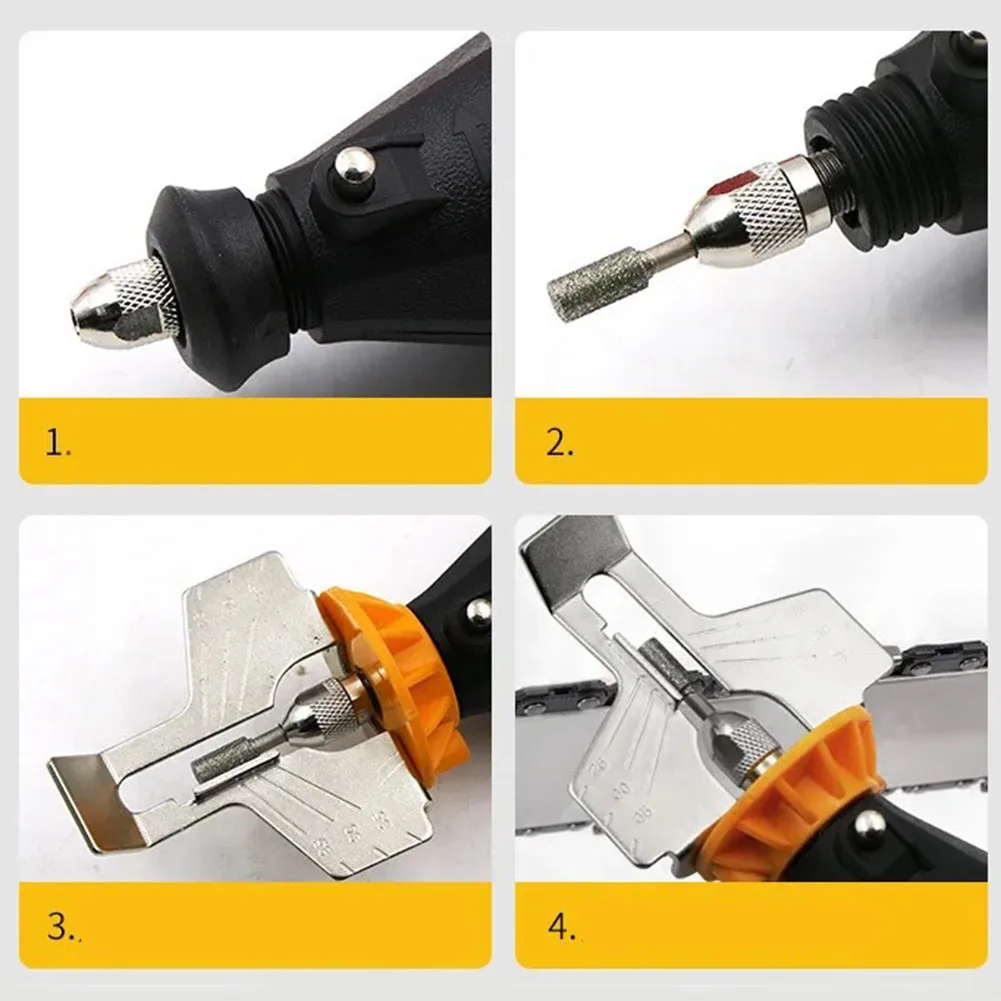 1.

2.

3.

4.