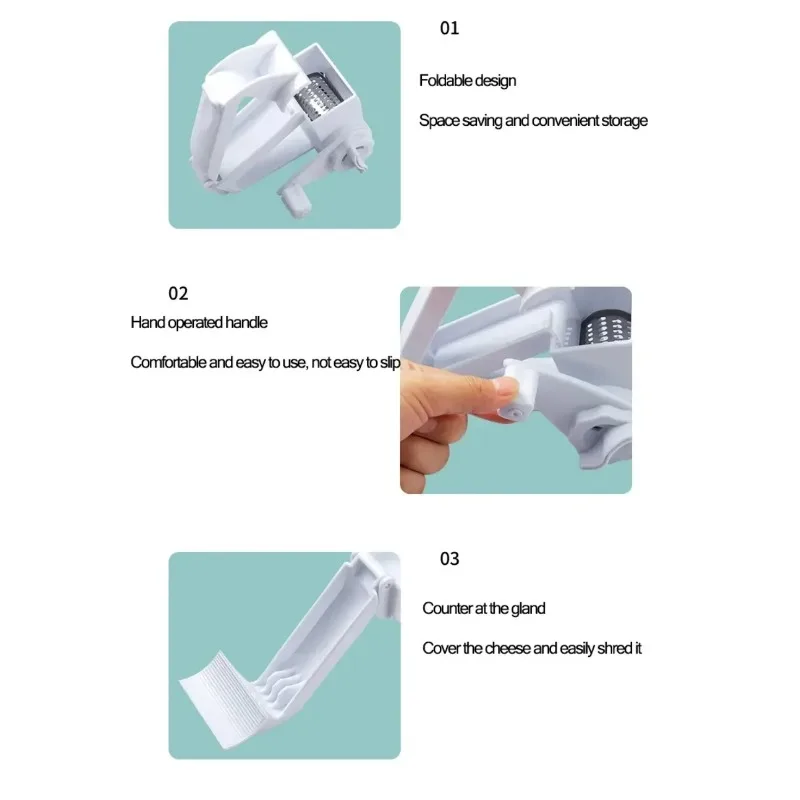 01

Foldable design

Space saving and convenient storage

02

Hand operated handle

Comfortable and easy to use, not easy to slip

03

Counter at the gland

Cover the cheese and easily shred it