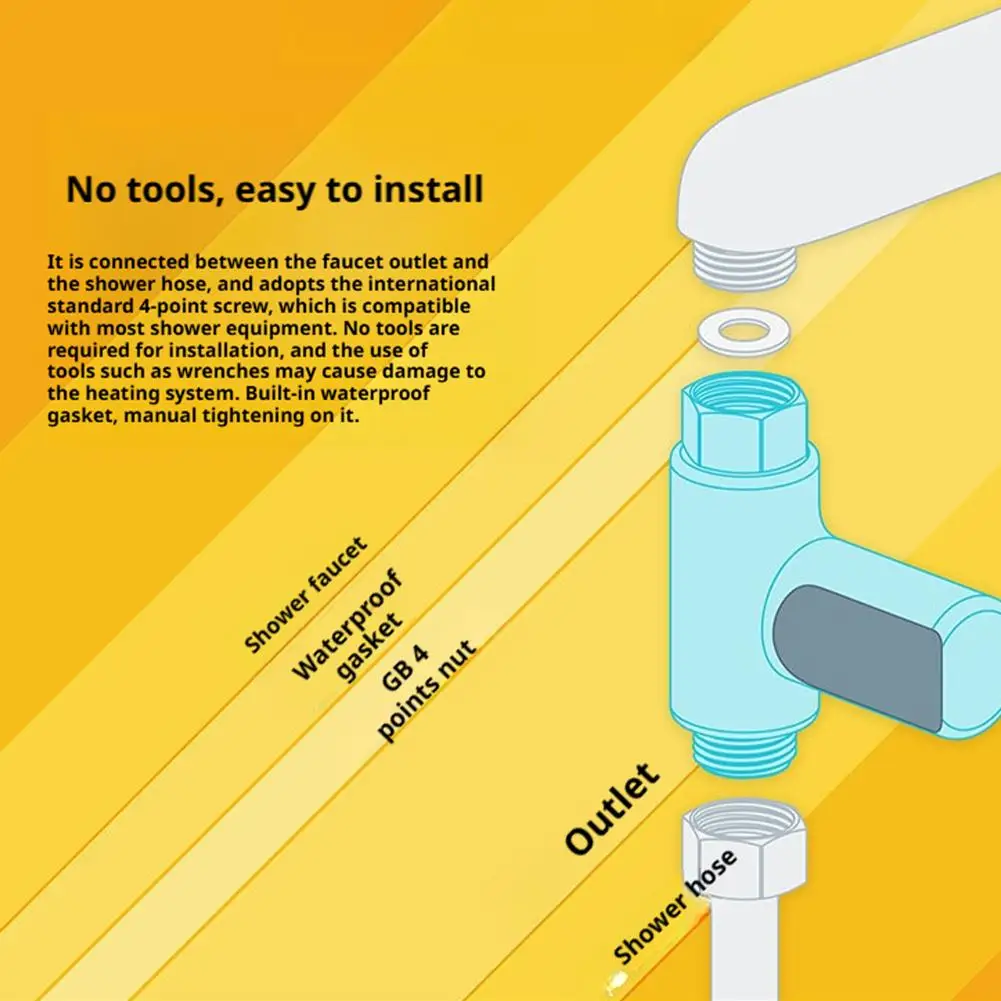 No tools, easy to install

It is connected between the faucet outlet and the shower hose, and adopts the international standard 4-point screw, which is compatible with most shower equipment. No tools are required for installation, and the use of tools such as wrenches may cause damage to the heating system. Built-in waterproof gasket, manual tightening on it.

Shower faucet

Waterproof gasket

GB 4 points nut

Outlet

Shower hose