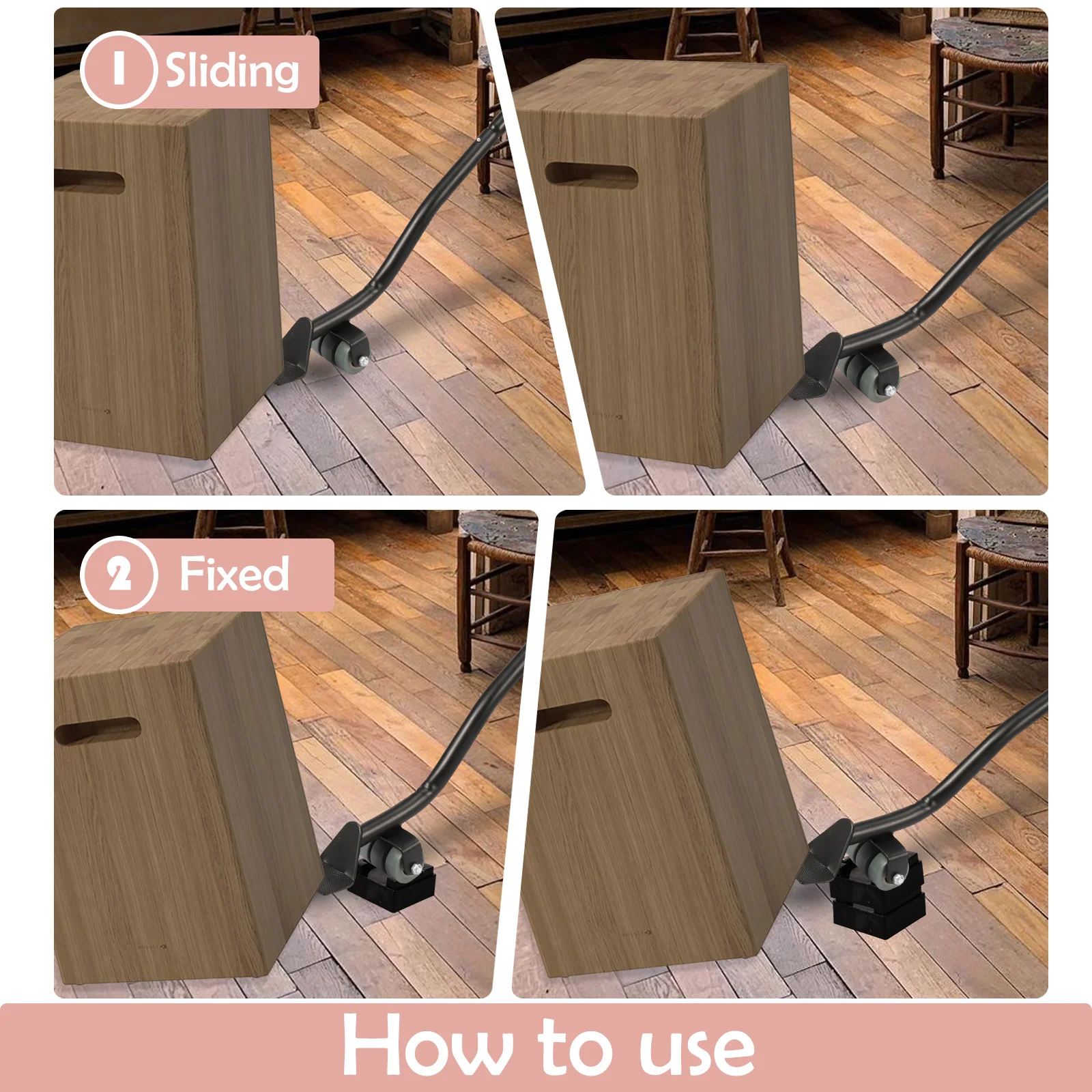 1 Sliding

2 Fixed

How to use