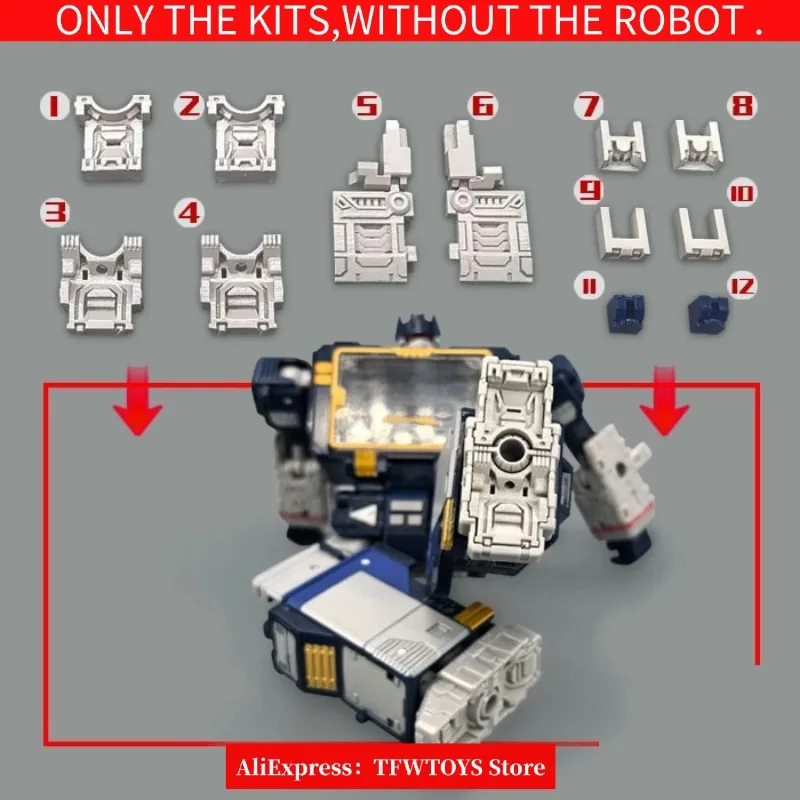 ONLY THE KITS,WITHOUT THE ROBOT .

1 2 5 6 7 8
3 4 9 10
11 12

AliExpress: TFWTOYS Store