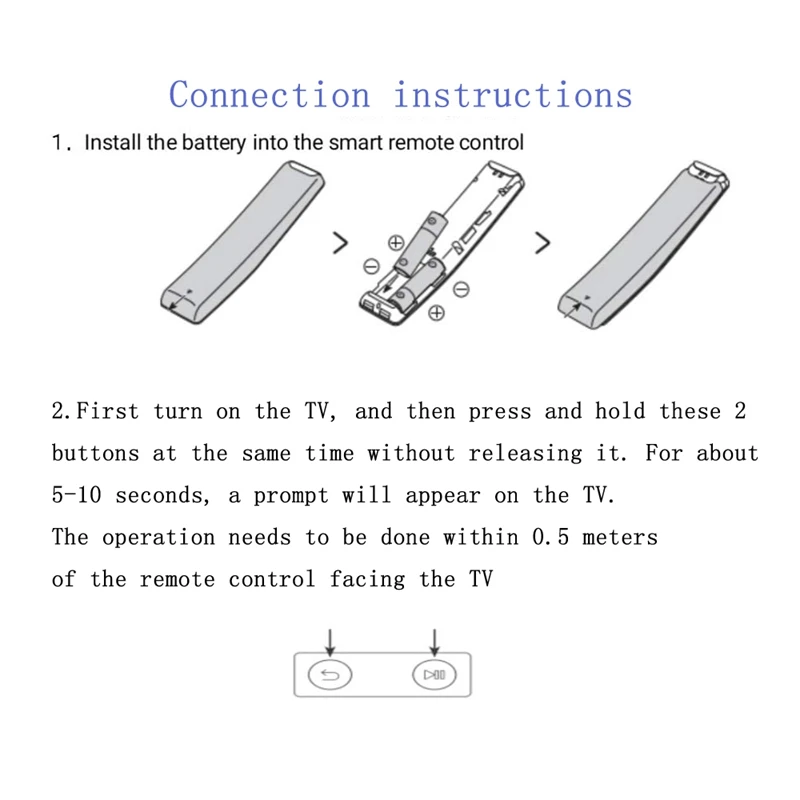 Connection instructions

1. Install the battery into the smart remote control

2. First turn on the TV, and then press and hold these 2 buttons at the same time without releasing it. For about 5-10 seconds, a prompt will appear on the TV.
The operation needs to be done within 0.5 meters of the remote control facing the TV