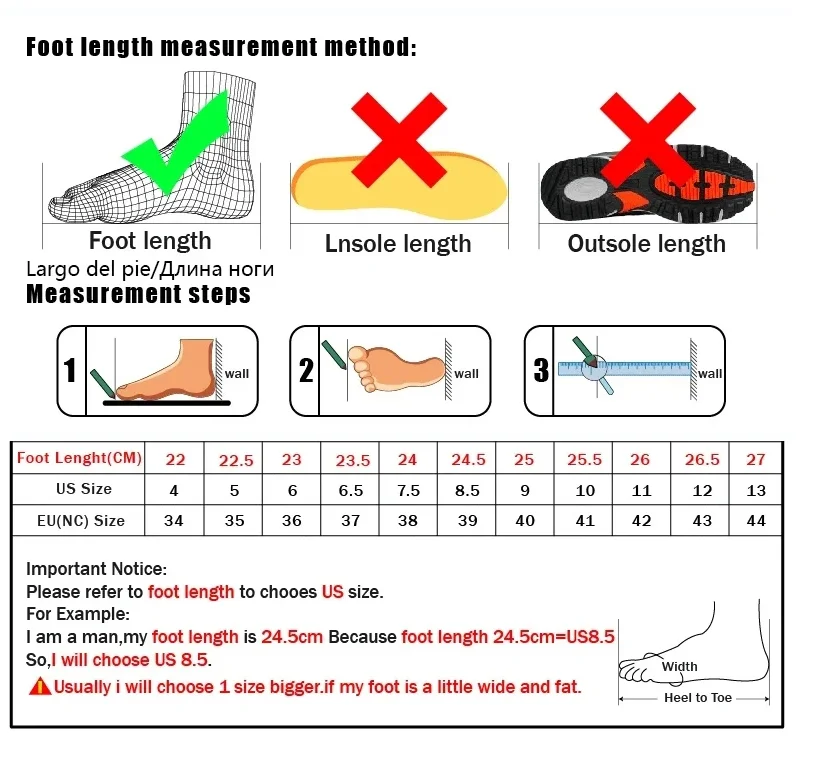 Foot length measurement method:

Foot length

Lnsole length

Outsole length

Largo del pie/Длина ноги

Measurement steps

1 wall

2 wall

3 wall

| Foot Lenght(CM) | 22 | 22.5 | 23 | 23.5 | 24 | 24.5 | 25 | 25.5 | 26 | 26.5 | 27 |
|---|---|---|---|---|---|---|---|---|---|---|---|
| US Size | 4 | 5 | 6 | 6.5 | 7.5 | 8.5 | 9 | 10 | 11 | 12 | 13 |
| EU(NC) Size | 34 | 35 | 36 | 37 | 38 | 39 | 40 | 41 | 42 | 43 | 44 |

Important Notice:
Please refer to foot length to chooes US size.
For Example:
I am a man,my foot length is 24.5cm Because foot length 24.5cm=US8.5
So,I will choose US 8.5.
Usually i will choose 1 size bigger.if my foot is a little wide and fat.

Width

Heel to Toe