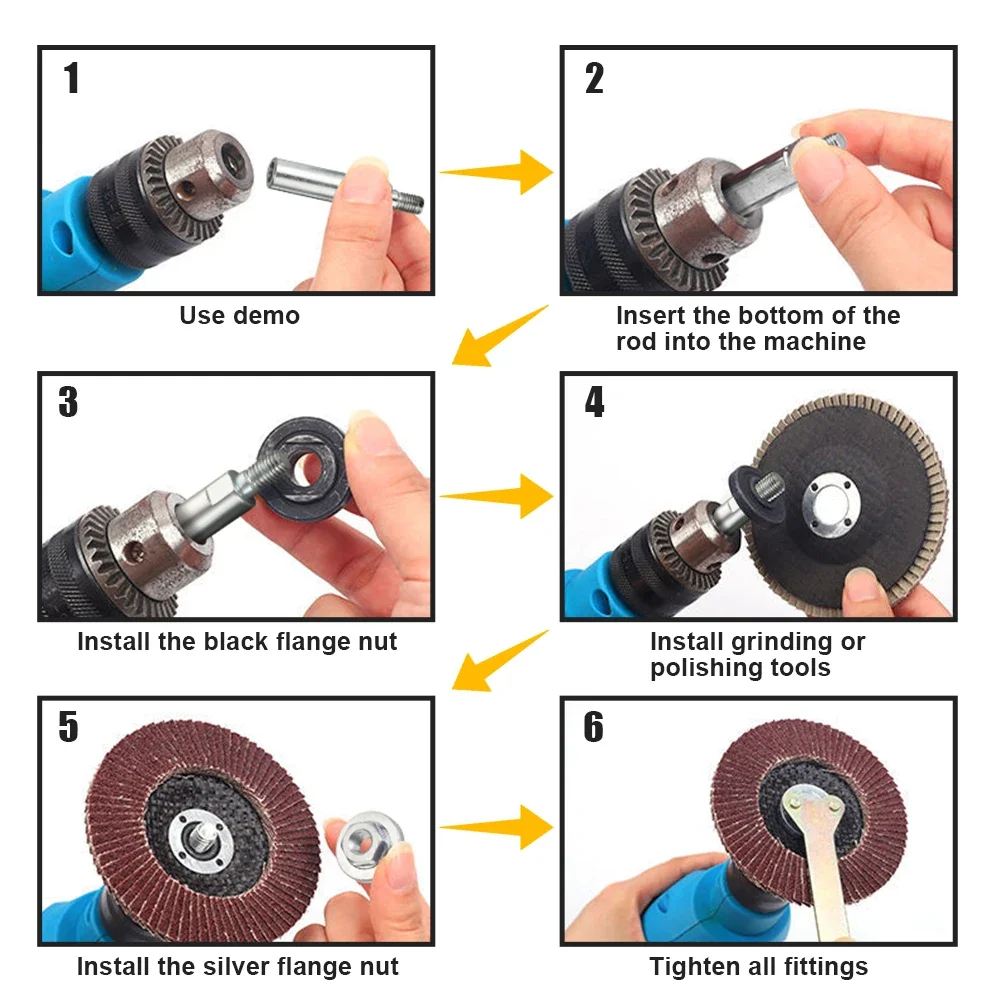 1

Use demo

2

Insert the bottom of the rod into the machine

3

Install the black flange nut

4

Install grinding or polishing tools

5

Install the silver flange nut

6

Tighten all fittings