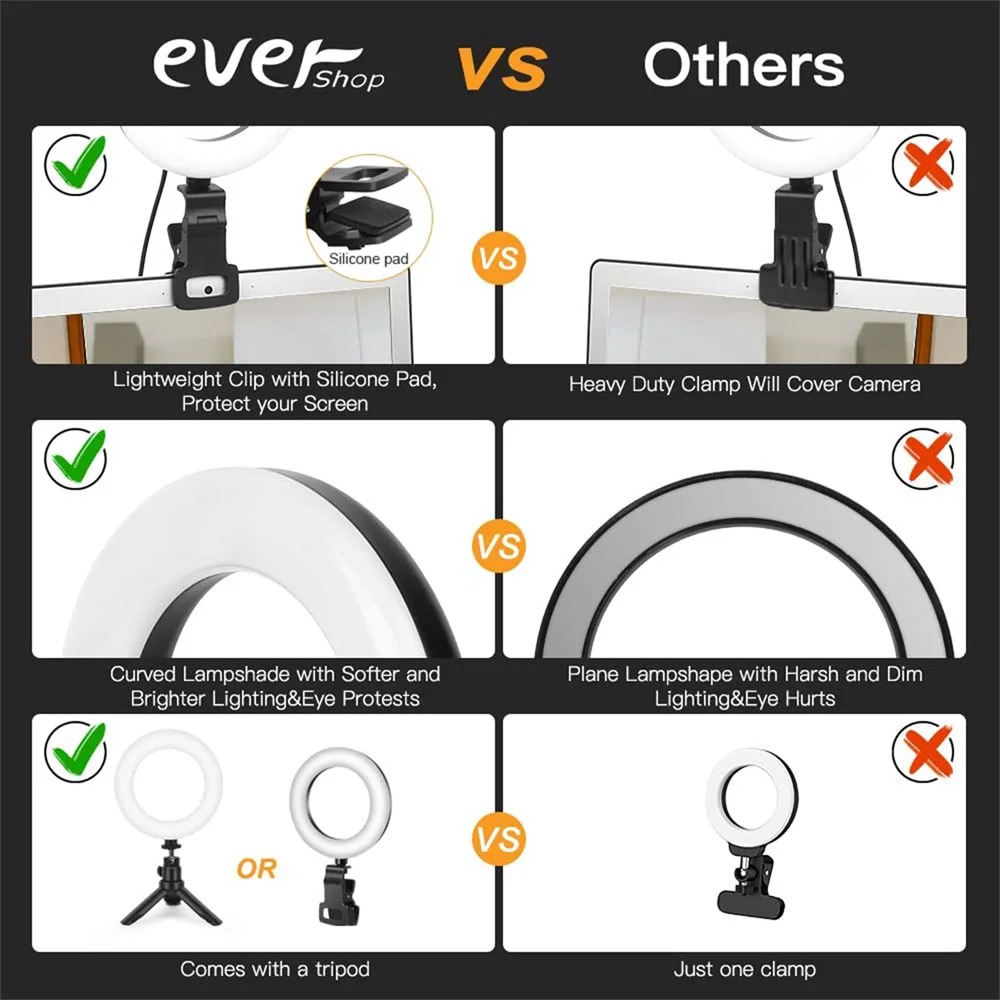 ever Shop VS Others

Silicone pad

VS

Lightweight Clip with Silicone Pad, Protect your Screen

Heavy Duty Clamp Will Cover Camera

VS

Curved Lampshade with Softer and Brighter Lighting&Eye Protests

Plane Lampshape with Harsh and Dim Lighting&Eye Hurts

OR

VS

Comes with a tripod

Just one clamp