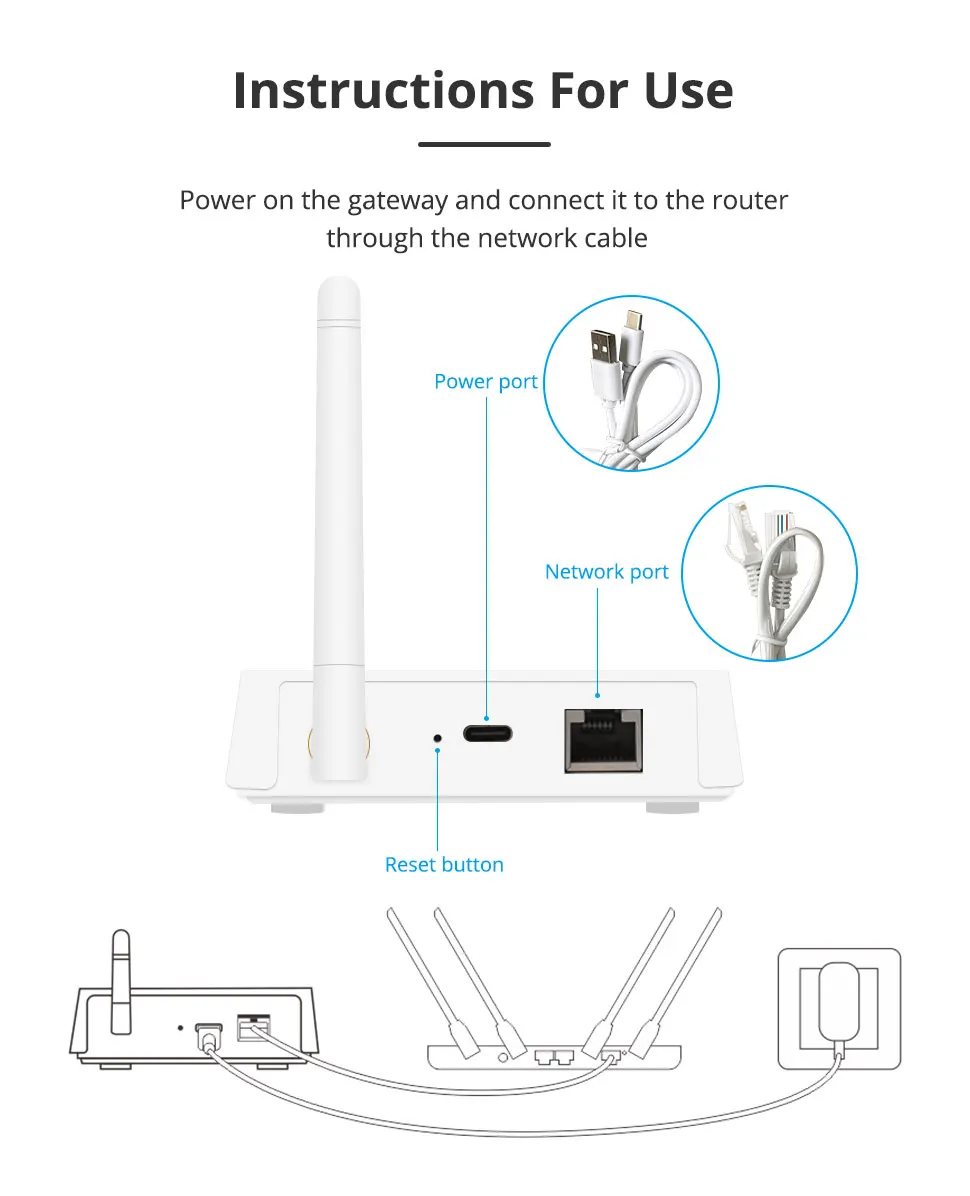 Instructions For Use

Power on the gateway and connect it to the router through the network cable

Power port

Network port

Reset button