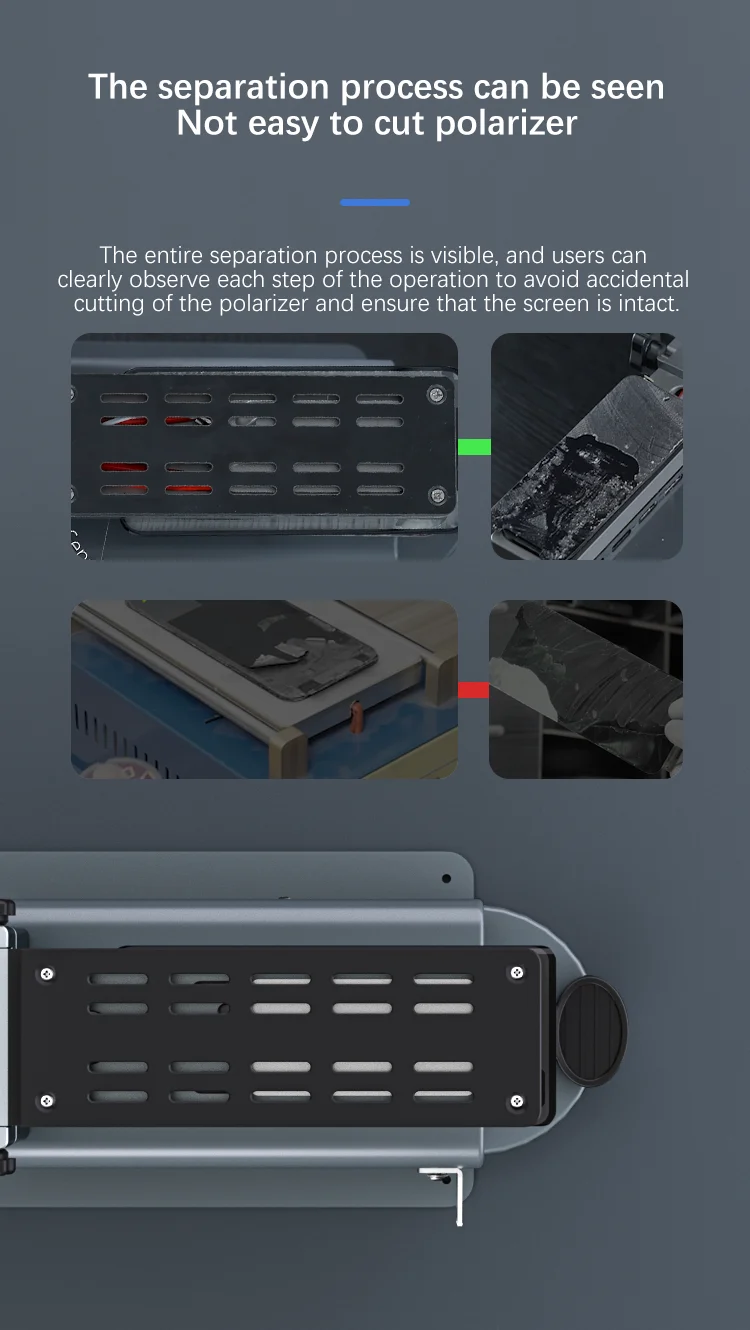 The separation process can be seen
Not easy to cut polarizer

The entire separation process is visible, and users can clearly observe each step of the operation to avoid accidental cutting of the polarizer and ensure that the screen is intact.