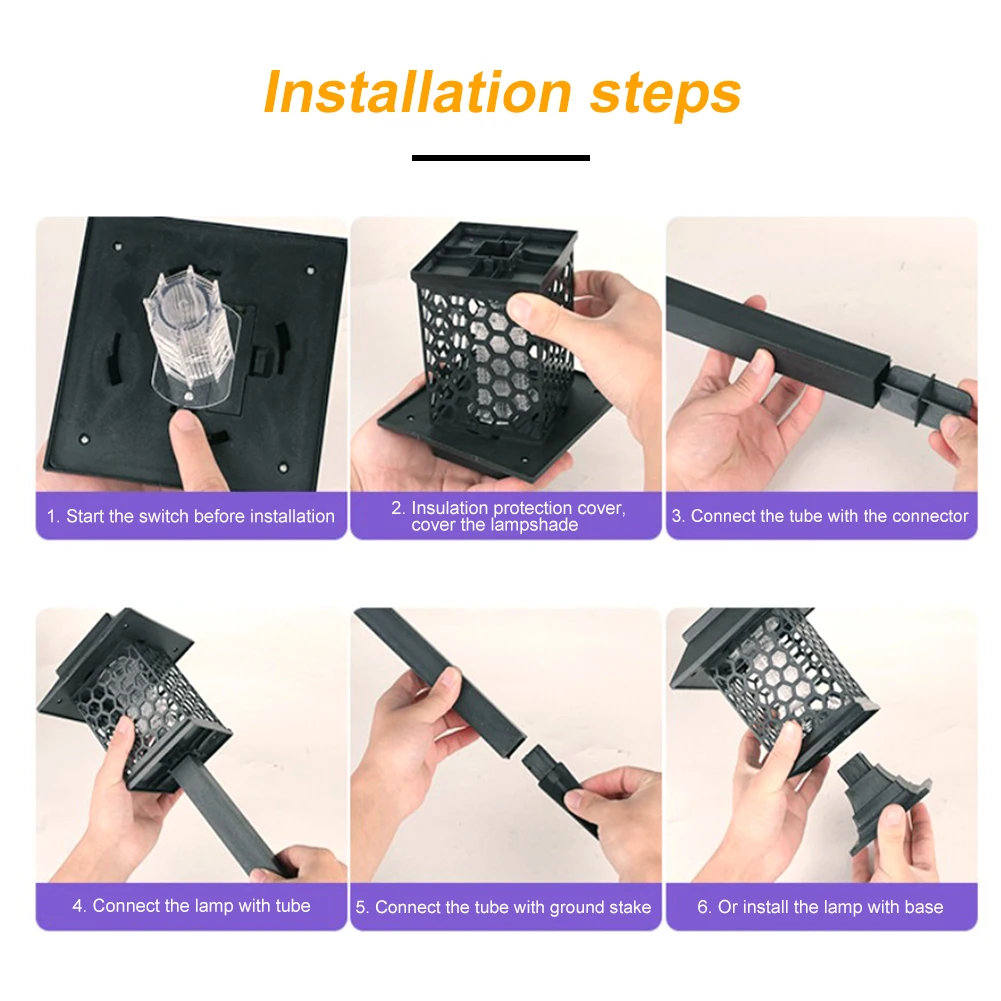 Installation steps

1. Start the switch before installation

2. Insulation protection cover, cover the lampshade

3. Connect the tube with the connector

4. Connect the lamp with tube

5. Connect the tube with ground stake

6. Or install the lamp with base