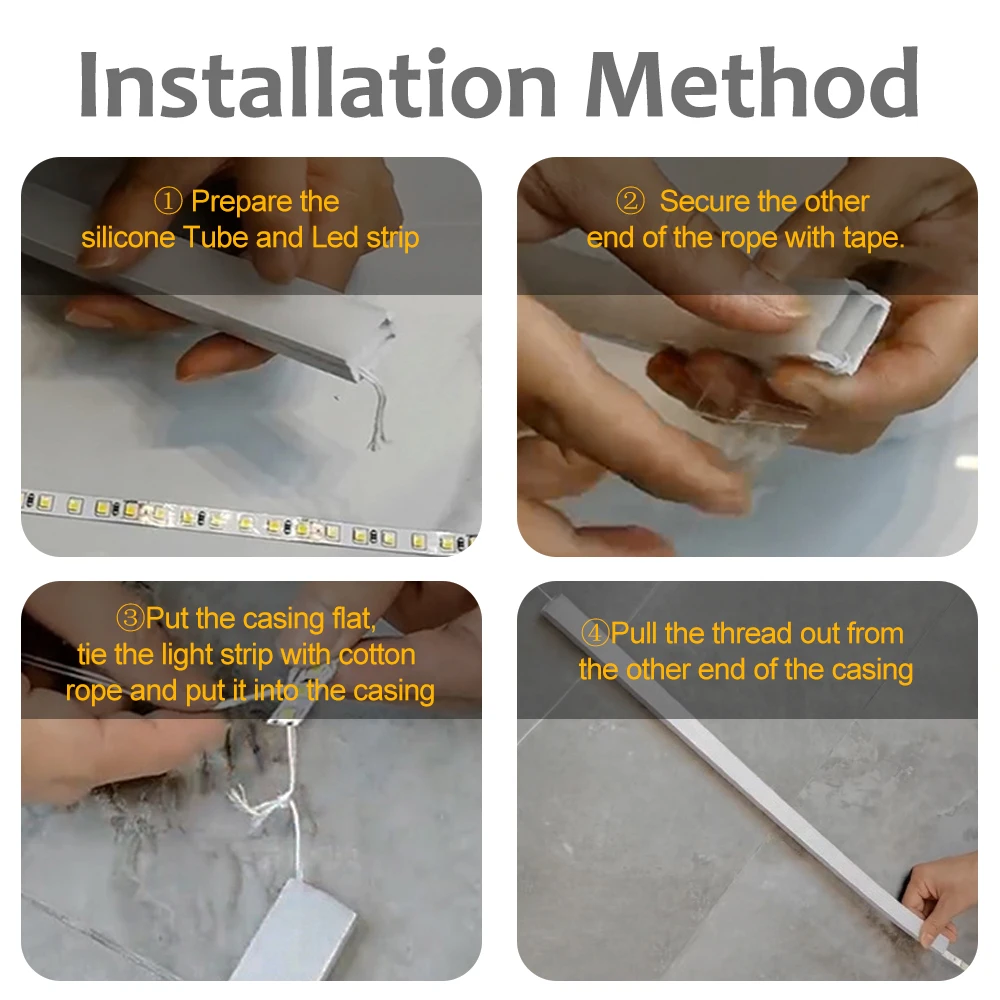 Installation Method

① Prepare the silicone Tube and Led strip

② Secure the other end of the rope with tape.

③Put the casing flat, tie the light strip with cotton rope and put it into the casing

④Pull the thread out from the other end of the casing