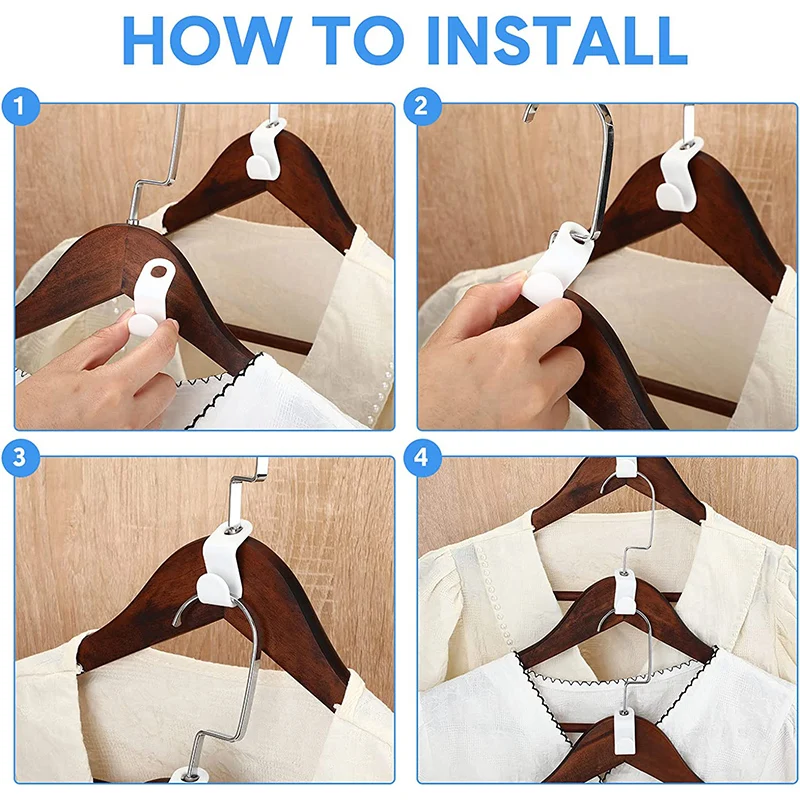 HOW TO INSTALL

1

2

3

4