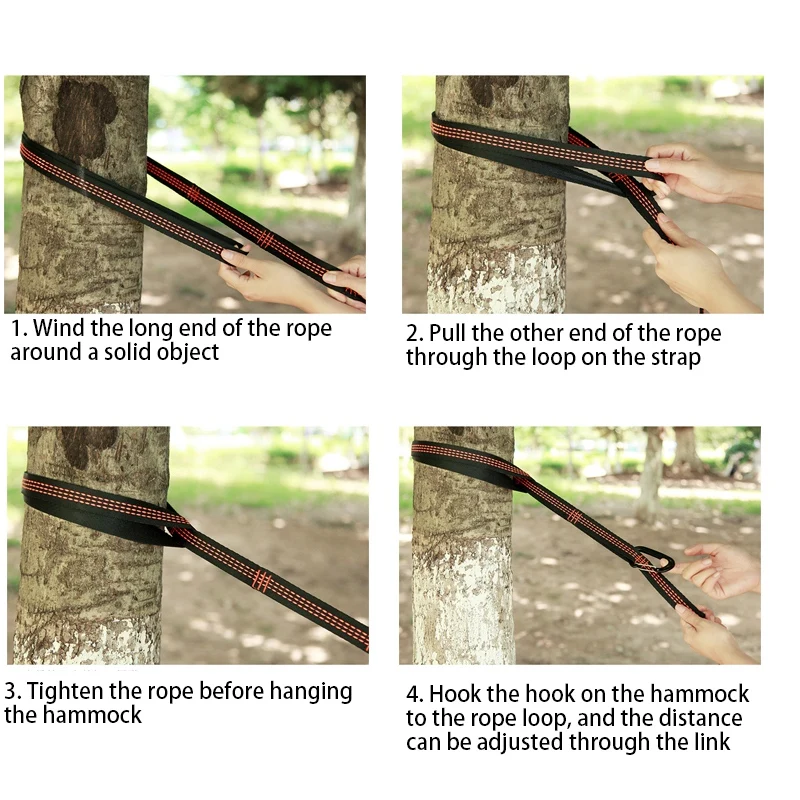 1. Wind the long end of the rope around a solid object

2. Pull the other end of the rope through the loop on the strap

3. Tighten the rope before hanging the hammock

4. Hook the hook on the hammock to the rope loop, and the distance can be adjusted through the link