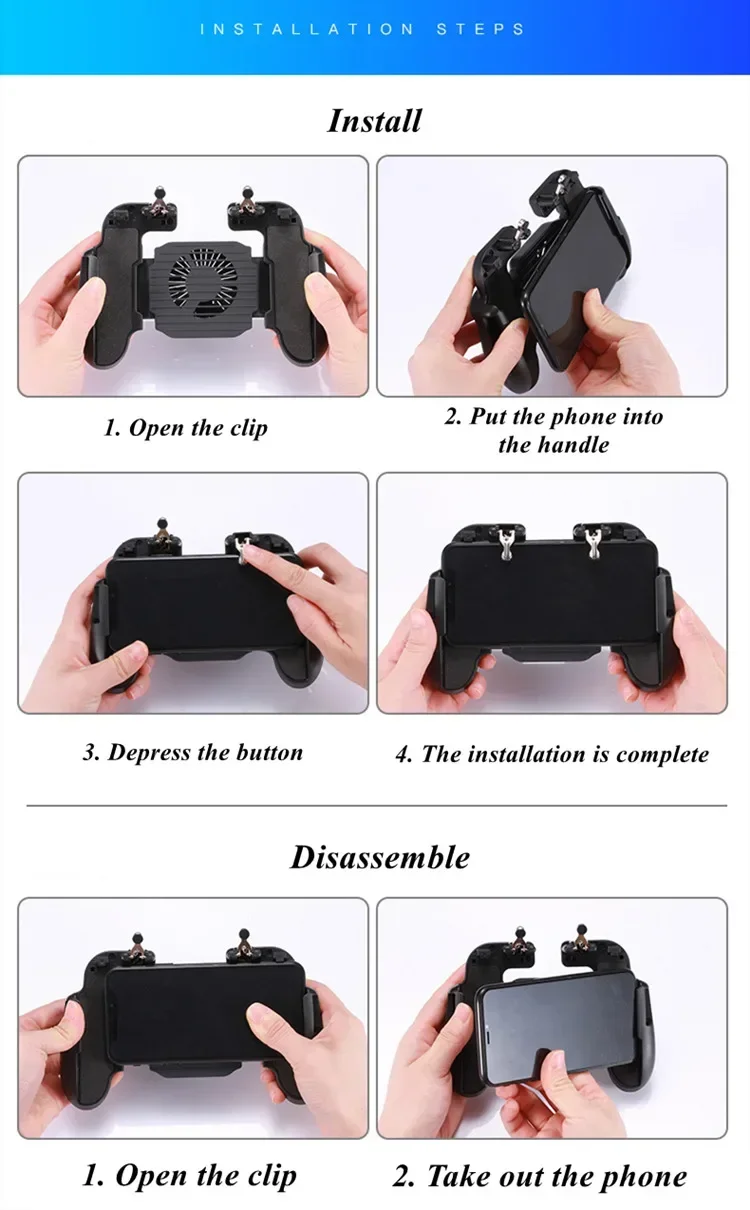 INSTALLATION STEPS

Install

1. Open the clip

2. Put the phone into the handle

3. Depress the button

4. The installation is complete

Disassemble

1. Open the clip

2. Take out the phone