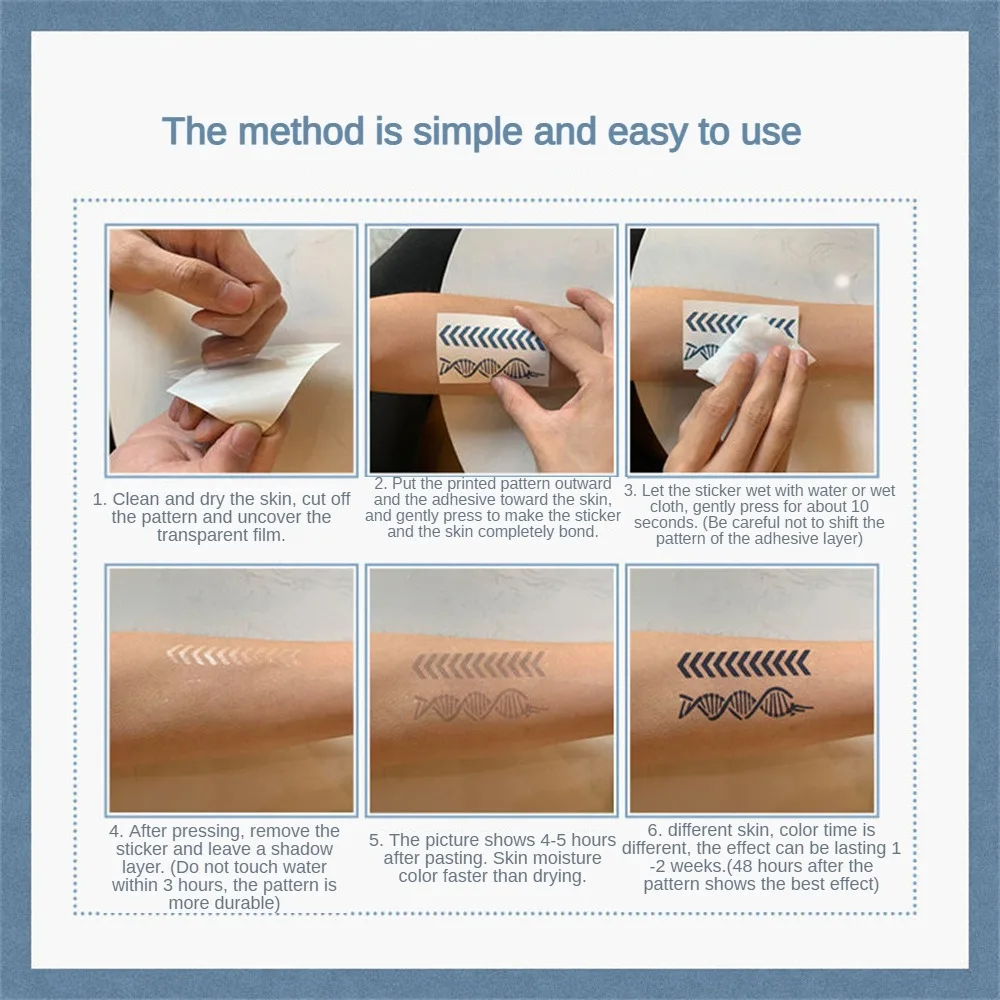 The method is simple and easy to use

1. Clean and dry the skin, cut off the pattern and uncover the transparent film.

2. Put the printed pattern outward and the adhesive toward the skin, and gently press to make the sticker and the skin completely bond.

3. Let the sticker wet with water or wet cloth, gently press for about 10 seconds. (Be careful not to shift the pattern of the adhesive layer)

4. After pressing, remove the sticker and leave a shadow layer. (Do not touch water within 3 hours, the pattern is more durable)

5. The picture shows 4-5 hours after pasting. Skin moisture color faster than drying.

6. different skin, color time is different, the effect can be lasting 1 -2 weeks.(48 hours after the pattern shows the best effect)