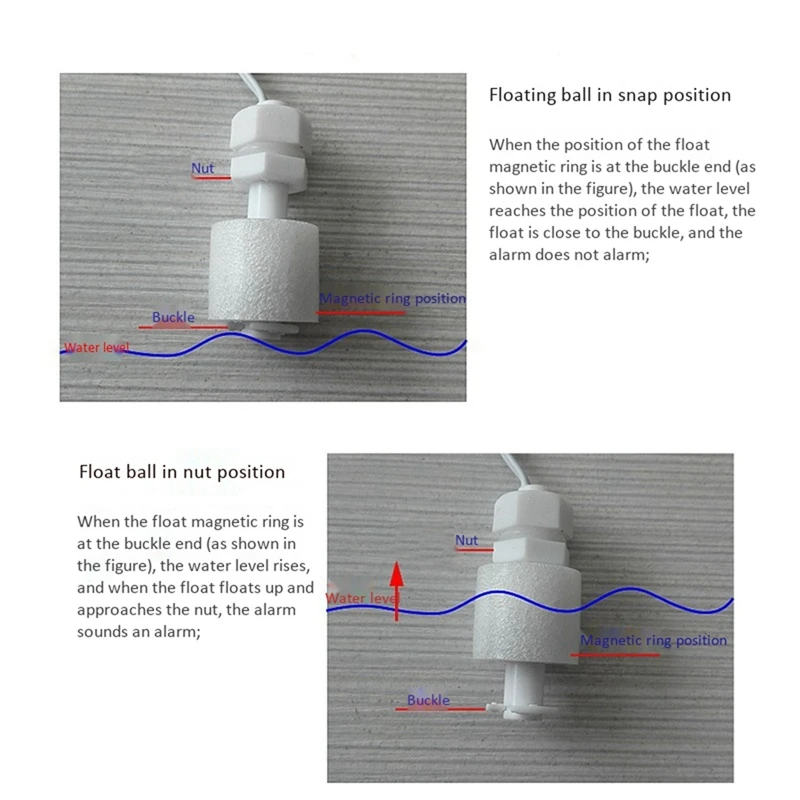 Nut

Magnetic ring position

Buckle

Water level

Floating ball in snap position

When the position of the float magnetic ring is at the buckle end (as shown in the figure), the water level reaches the position of the float, the float is close to the buckle, and the alarm does not alarm;

Float ball in nut position

When the float magnetic ring is at the buckle end (as shown in the figure), the water level rises, and when the float floats up and approaches the nut, the alarm sounds an alarm;

Nut

Water level

Magnetic ring position

Buckle