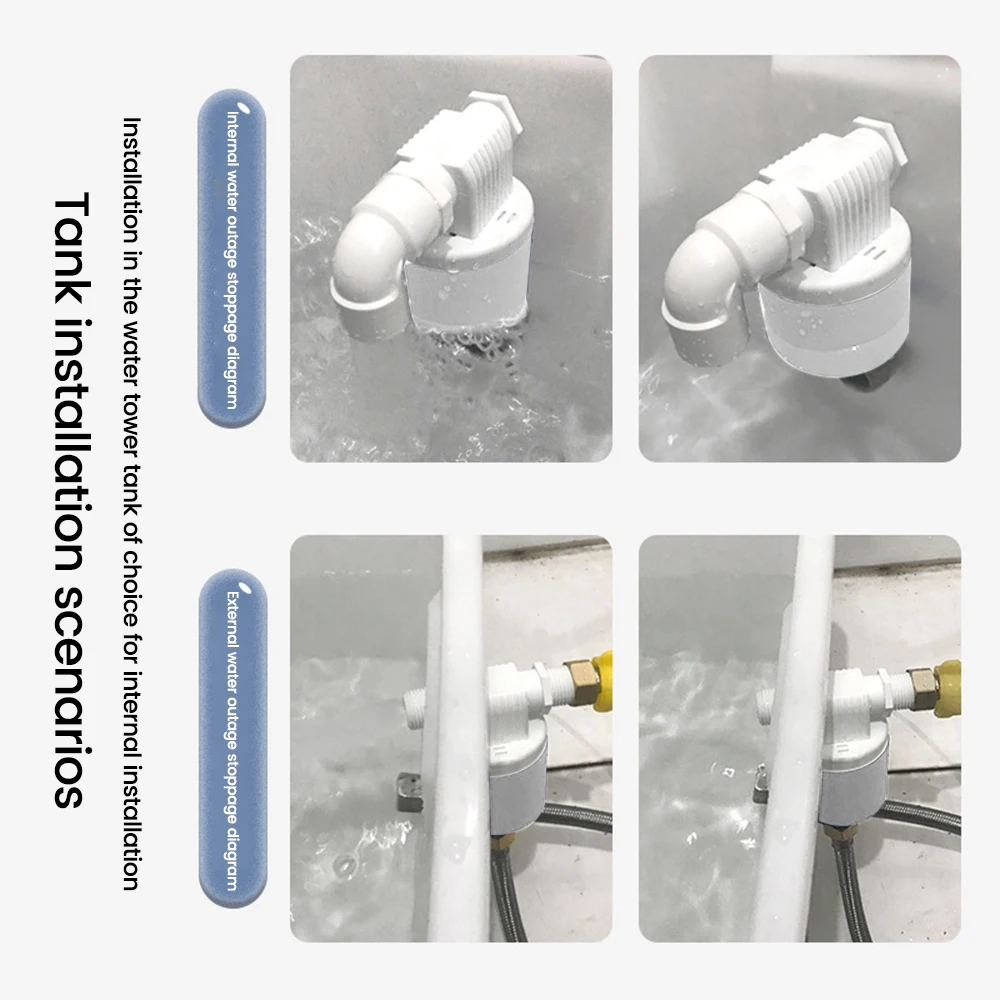 Tank installation scenarios

Installation in the water tower tank of choice for internal installation

Internal water outage stoppage diagram

External water outage stoppage diagram