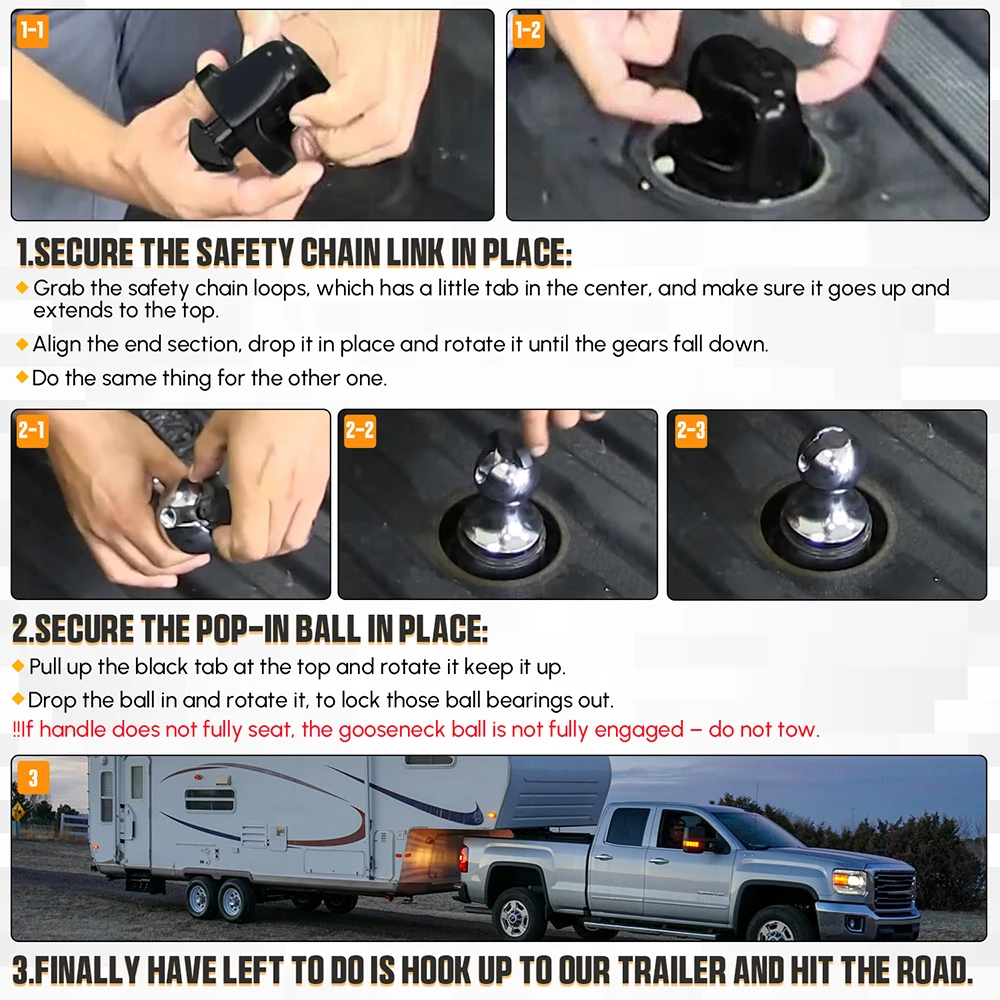 1-1

1-2

1.SECURE THE SAFETY CHAIN LINK IN PLACE:

◆ Grab the safety chain loops, which has a little tab in the center, and make sure it goes up and extends to the top.

◆ Align the end section, drop it in place and rotate it until the gears fall down.

◆ Do the same thing for the other one.

2-1

2-2

2-3

2.SECURE THE POP-IN BALL IN PLACE:

◆ Pull up the black tab at the top and rotate it keep it up.

◆ Drop the ball in and rotate it, to lock those ball bearings out.

!!If handle does not fully seat, the gooseneck ball is not fully engaged – do not tow.

3

3.FINALLY HAVE LEFT TO DO IS HOOK UP TO OUR TRAILER AND HIT THE ROAD.