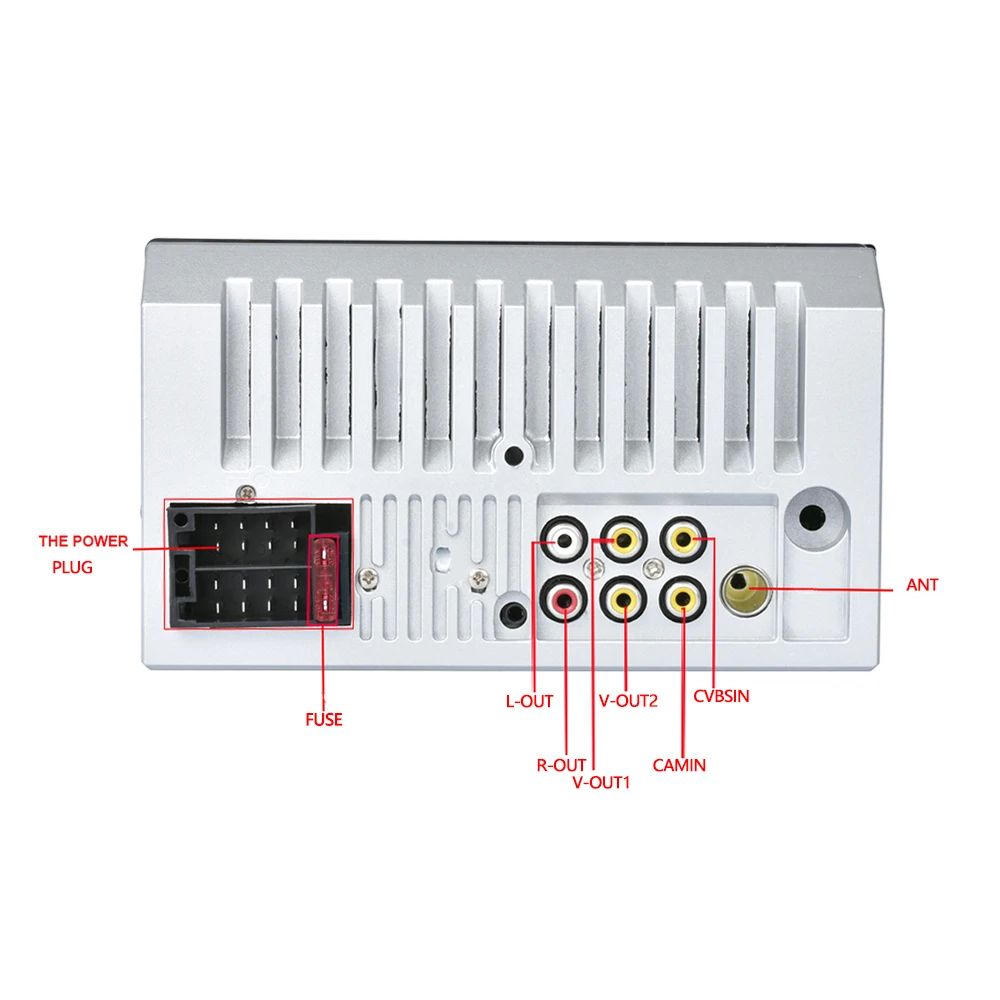 THE POWER PLUG

ANT

FUSE

L-OUT

V-OUT2

CVBSIN

R-OUT

V-OUT1

CAMIN