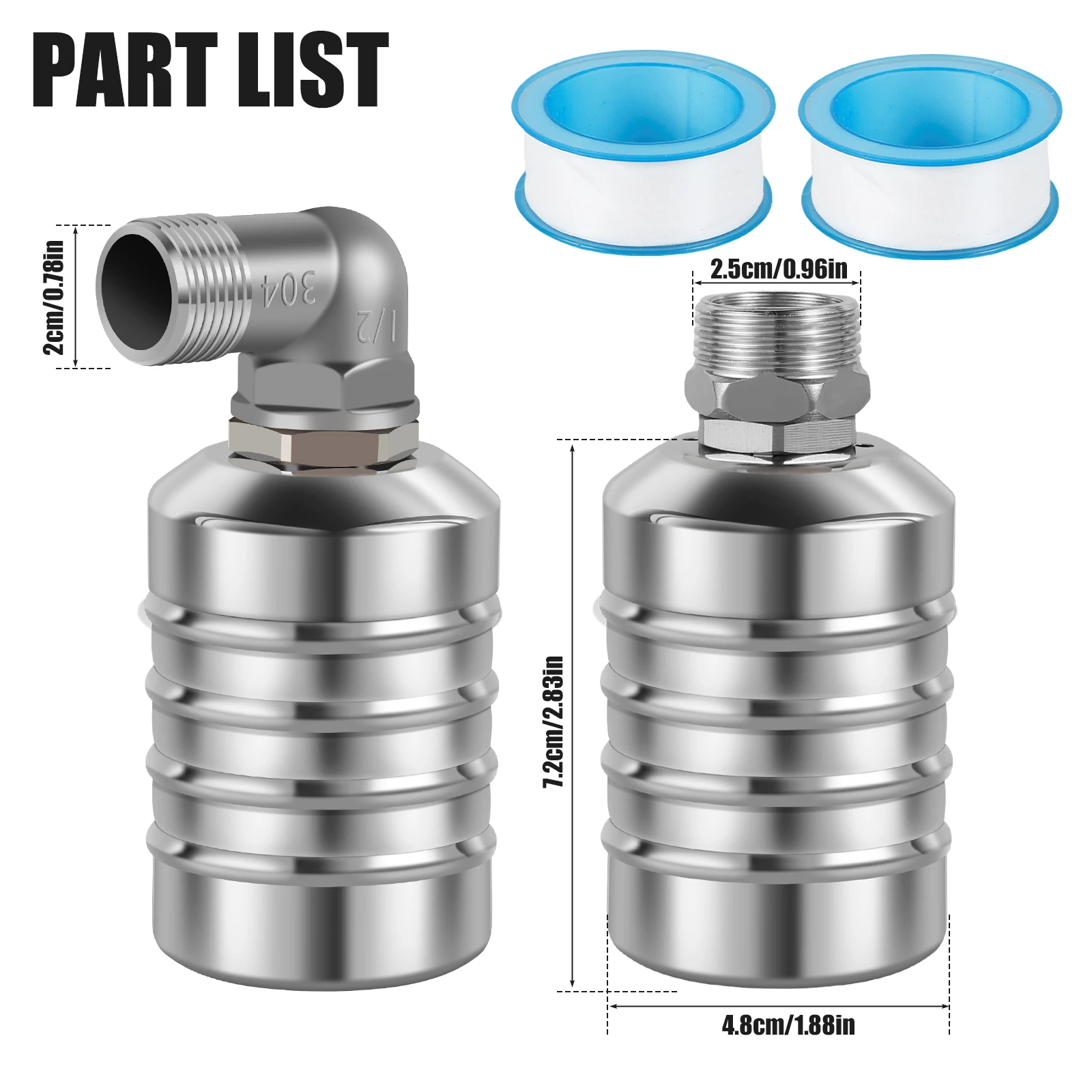 PART LIST

2cm/0.78in

304

1/2

2.5cm/0.96in

7.2cm/2.83in

4.8cm/1.88in