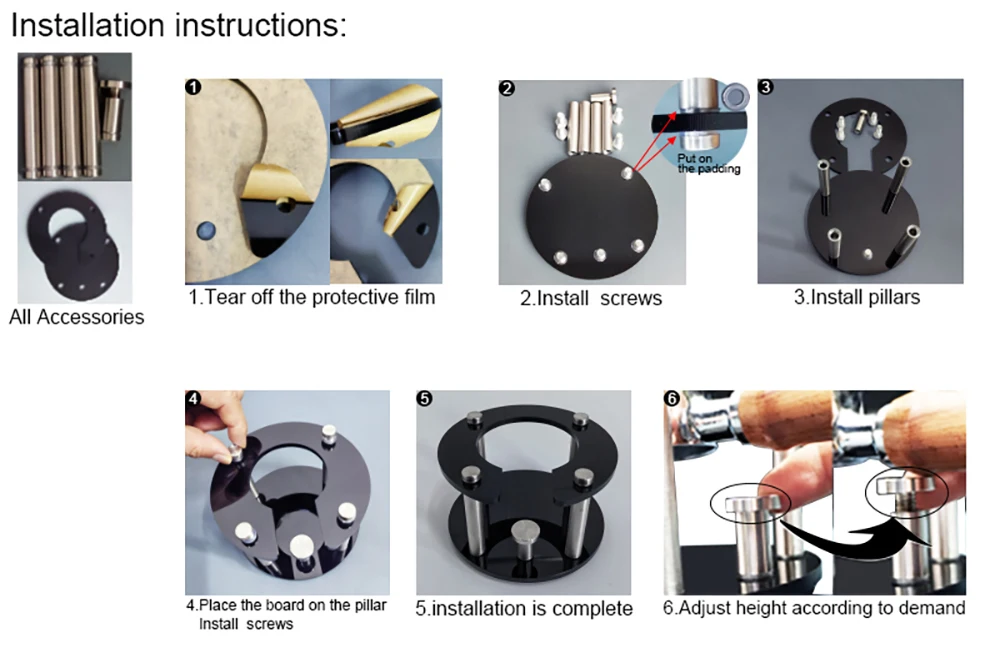 Installation instructions:

All Accessories

1

1.Tear off the protective film

2

Put on the padding

2.Install screws

3

3.Install pillars

4

4.Place the board on the pillar Install screws

5

5.installation is complete

6

6.Adjust height according to demand