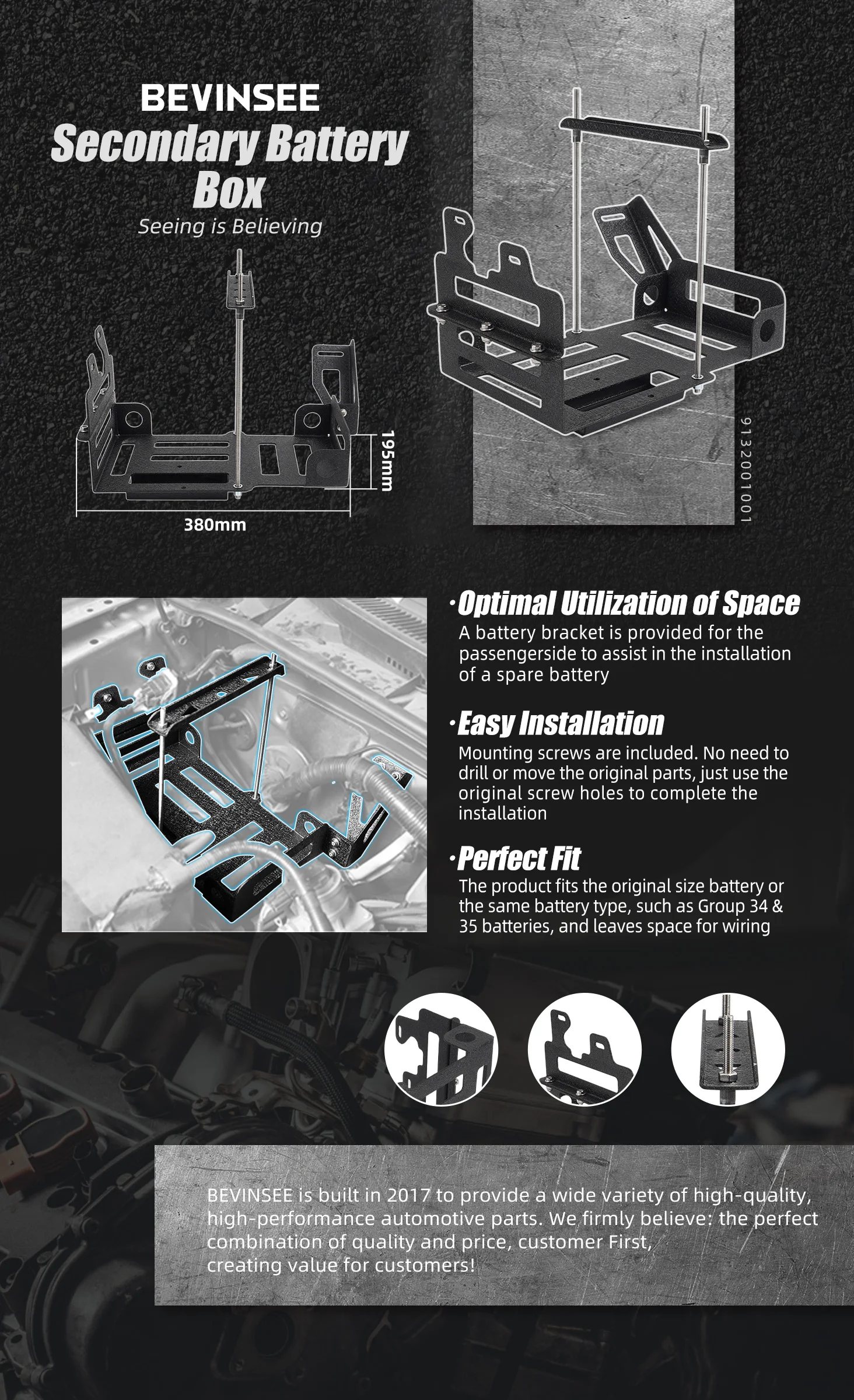 BEVINSEE
Secondary Battery Box
Seeing is Believing

195mm
380mm

9132001001

·Optimal Utilization of Space
A battery bracket is provided for the passengerside to assist in the installation of a spare battery

·Easy Installation
Mounting screws are included. No need to drill or move the original parts, just use the original screw holes to complete the installation

·Perfect Fit
The product fits the original size battery or the same battery type, such as Group 34 & 35 batteries, and leaves space for wiring

BEVINSEE is built in 2017 to provide a wide variety of high-quality, high-performance automotive parts. We firmly believe: the perfect combination of quality and price, customer First, creating value for customers!