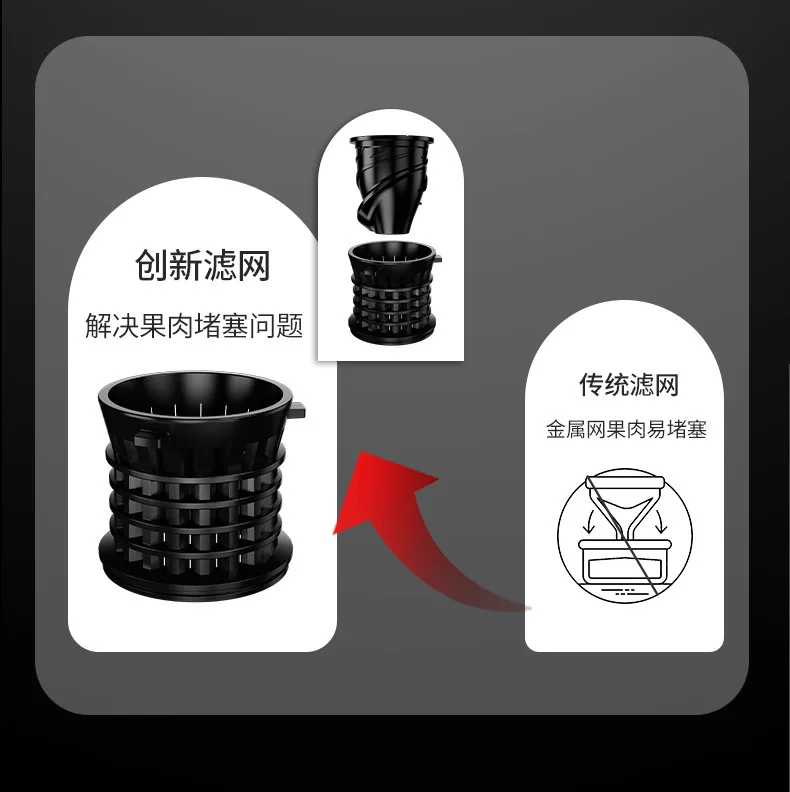 创新滤网

解决果肉堵塞问题

传统滤网

金属网果肉易堵塞