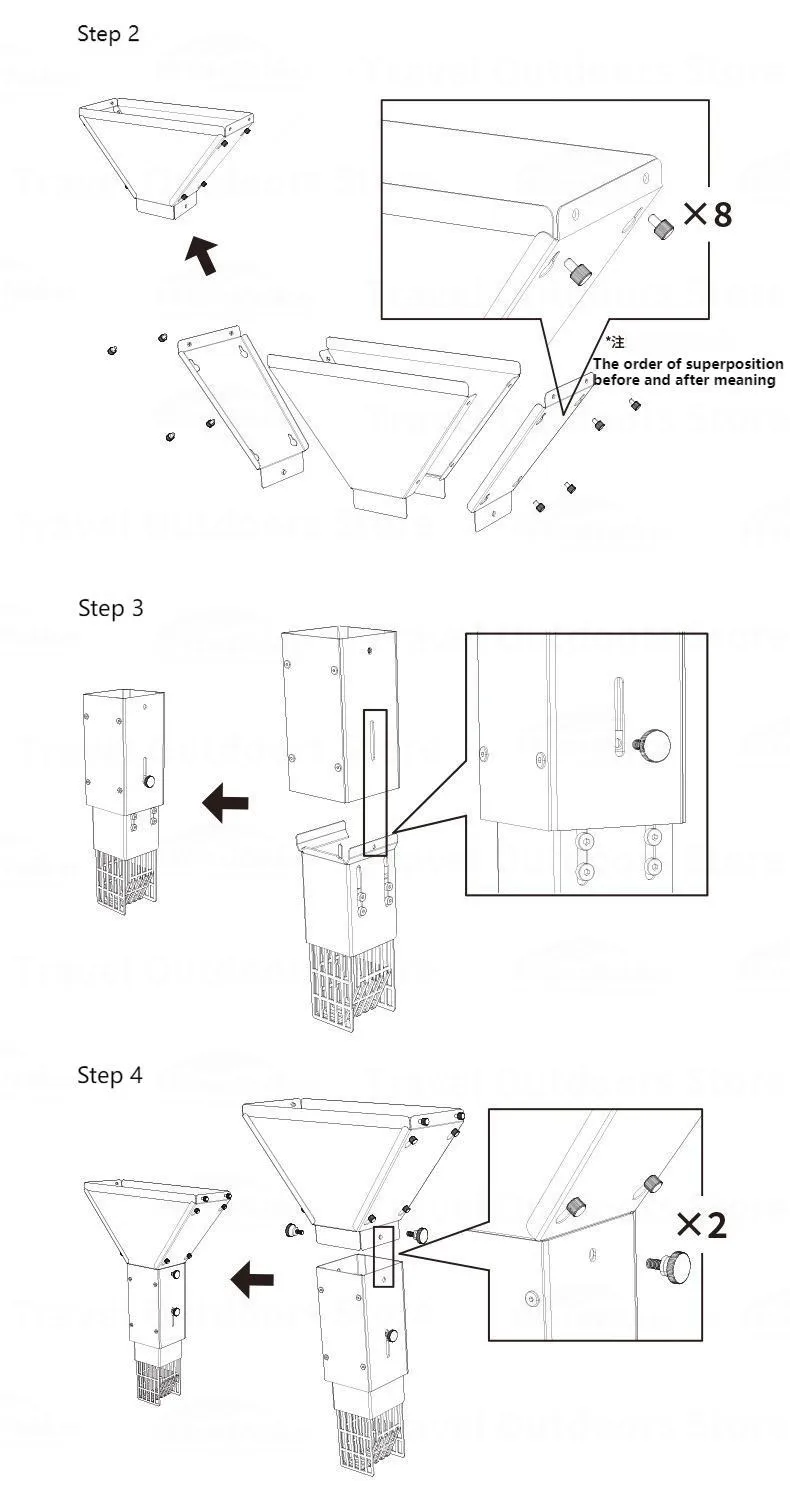 Step 2

×8

*注
The order of superposition before and after meaning

Step 3

Step 4

×2