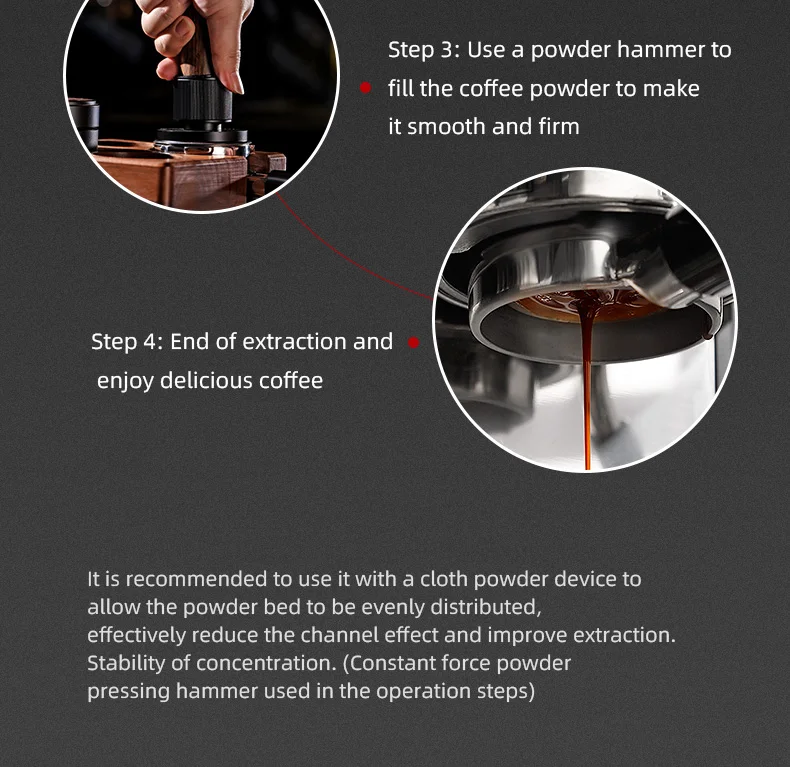 Step 3: Use a powder hammer to fill the coffee powder to make it smooth and firm

Step 4: End of extraction and enjoy delicious coffee

It is recommended to use it with a cloth powder device to allow the powder bed to be evenly distributed, effectively reduce the channel effect and improve extraction. Stability of concentration. (Constant force powder pressing hammer used in the operation steps)