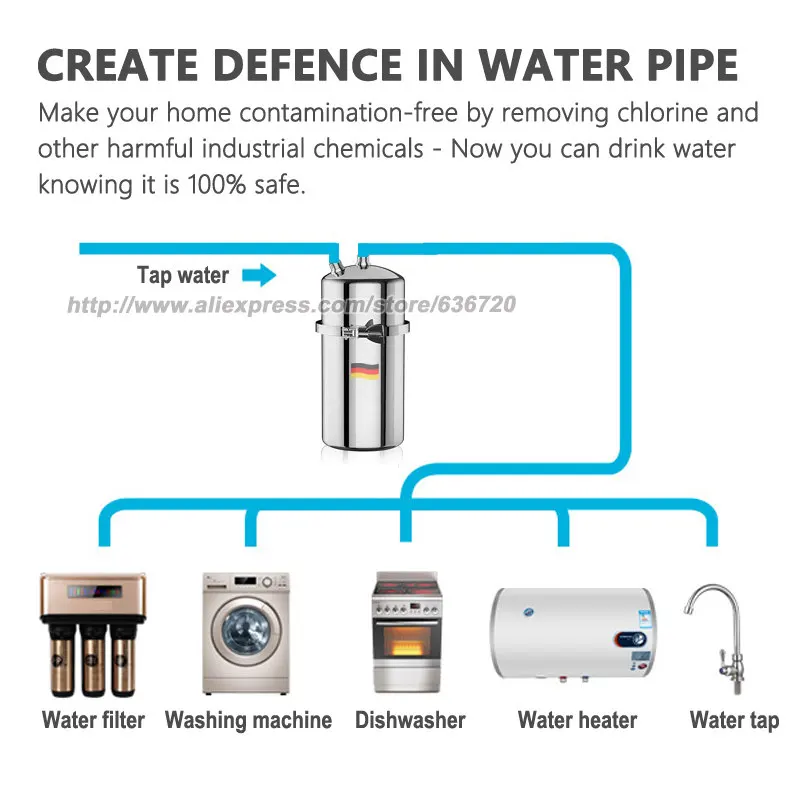 CREATE DEFENCE IN WATER PIPE

Make your home contamination-free by removing chlorine and other harmful industrial chemicals - Now you can drink water knowing it is 100% safe.

Tap water

http://www.aliexpress.com/store/636720

Water filter
Washing machine
Dishwasher
Water heater
Water tap