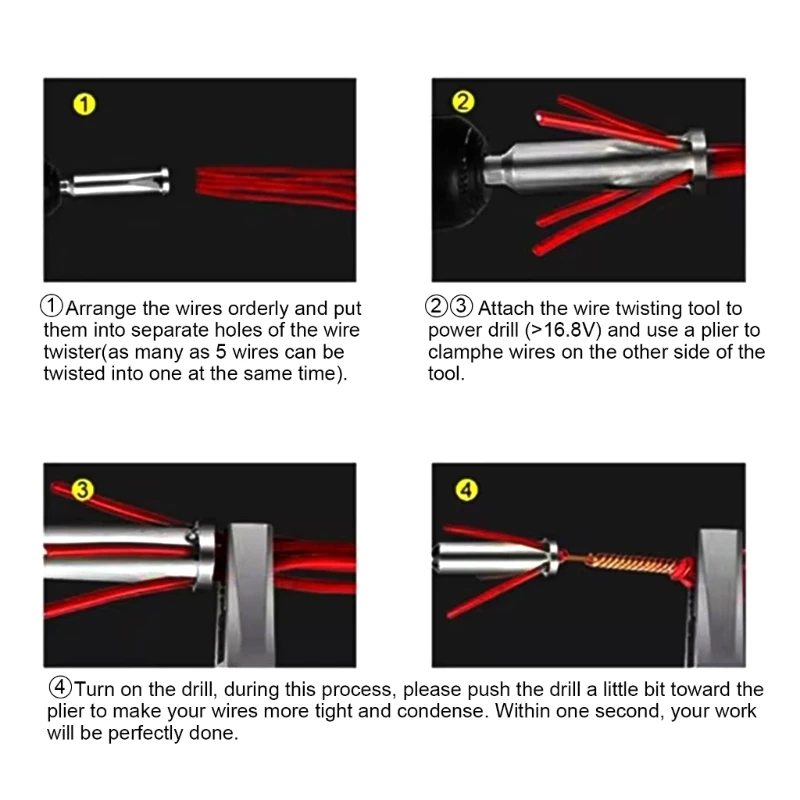 1

2

①Arrange the wires orderly and put them into separate holes of the wire twister(as many as 5 wires can be twisted into one at the same time).

②③ Attach the wire twisting tool to power drill (>16.8V) and use a plier to clamphe wires on the other side of the tool.

3

4

④Turn on the drill, during this process, please push the drill a little bit toward the plier to make your wires more tight and condense. Within one second, your work will be perfectly done.