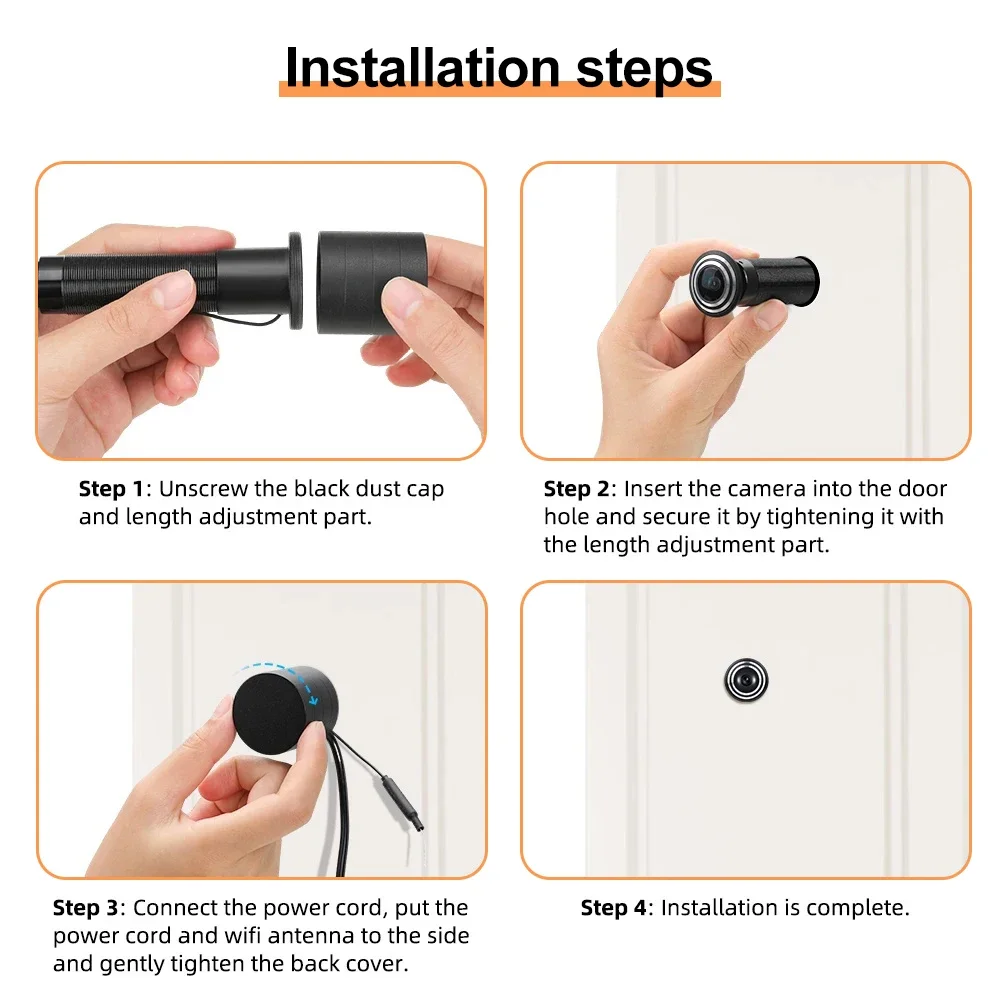 Installation steps

Step 1: Unscrew the black dust cap and length adjustment part.

Step 2: Insert the camera into the door hole and secure it by tightening it with the length adjustment part.

Step 3: Connect the power cord, put the power cord and wifi antenna to the side and gently tighten the back cover.

Step 4: Installation is complete.