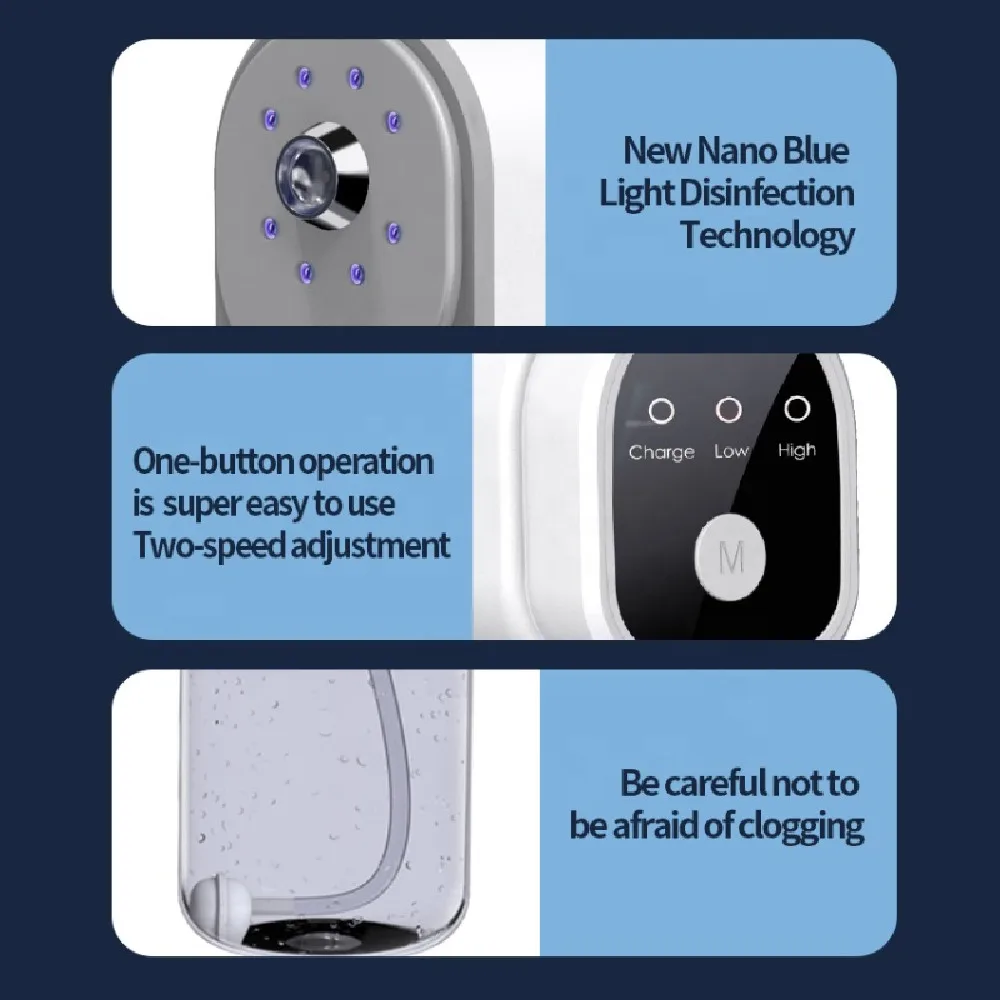 New Nano Blue Light Disinfection Technology

One-button operation is super easy to use Two-speed adjustment

Charge Low High

M

Be careful not to be afraid of clogging