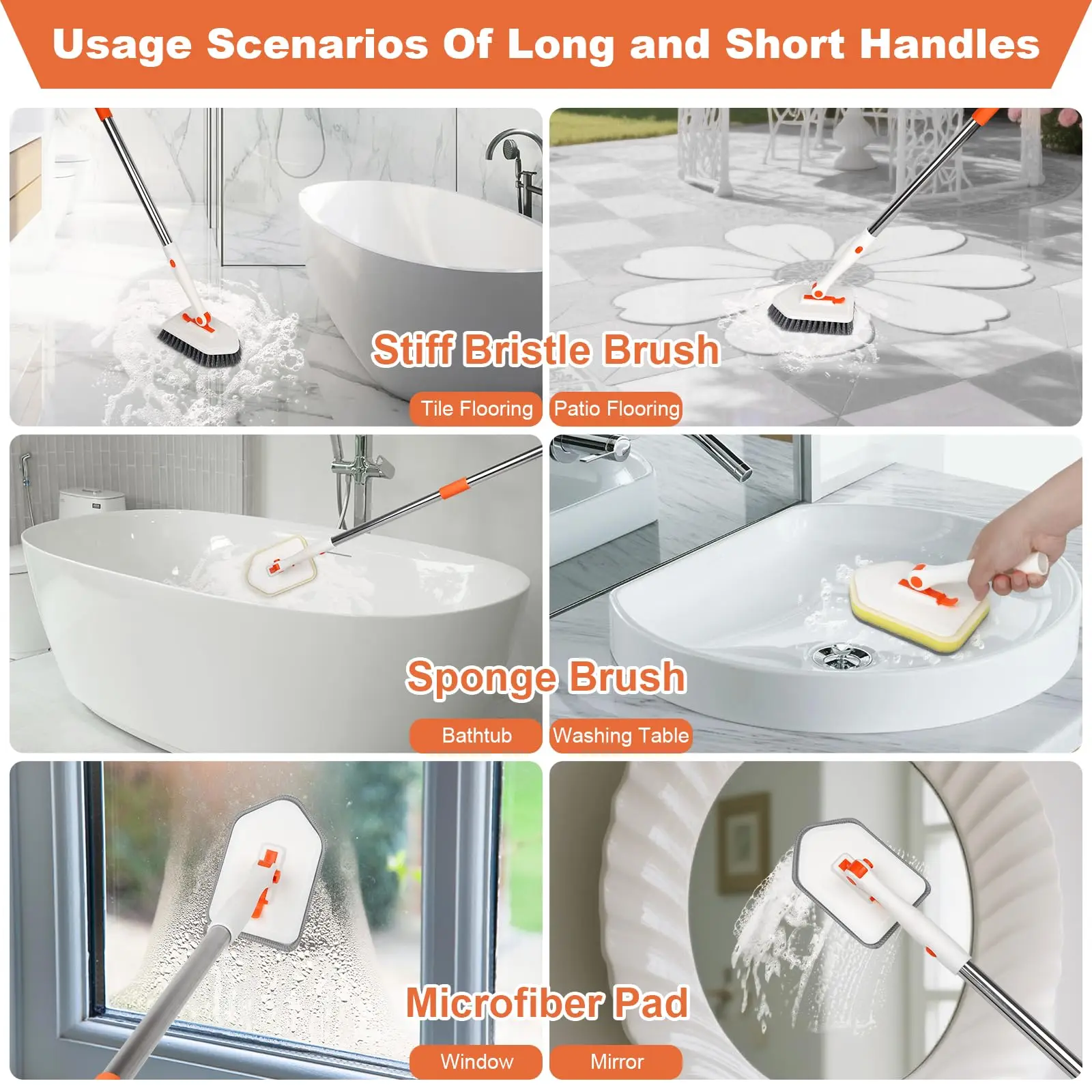 Usage Scenarios Of Long and Short Handles

Stiff Bristle Brush

Tile Flooring

Patio Flooring

Sponge Brush

Bathtub

Washing Table

Microfiber Pad

Window

Mirror