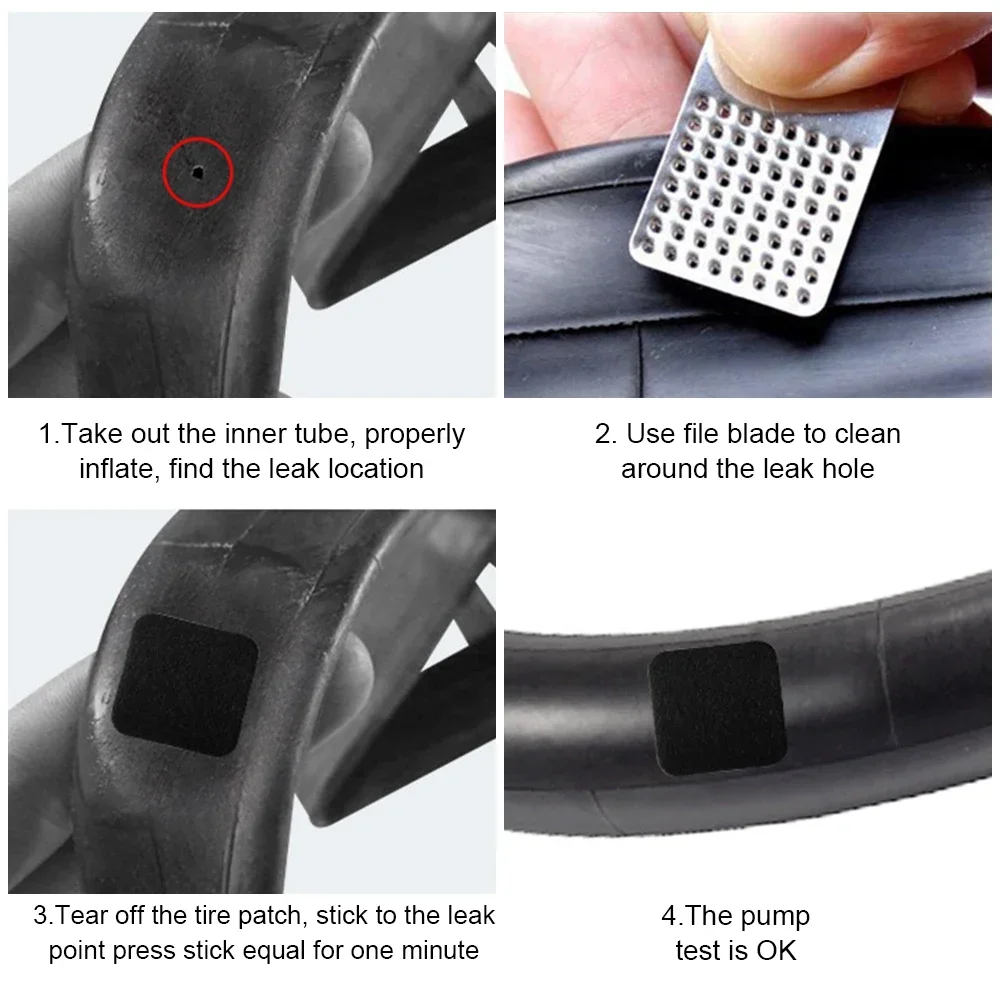 1.Take out the inner tube, properly inflate, find the leak location

2. Use file blade to clean around the leak hole

3.Tear off the tire patch, stick to the leak point press stick equal for one minute

4.The pump test is OK