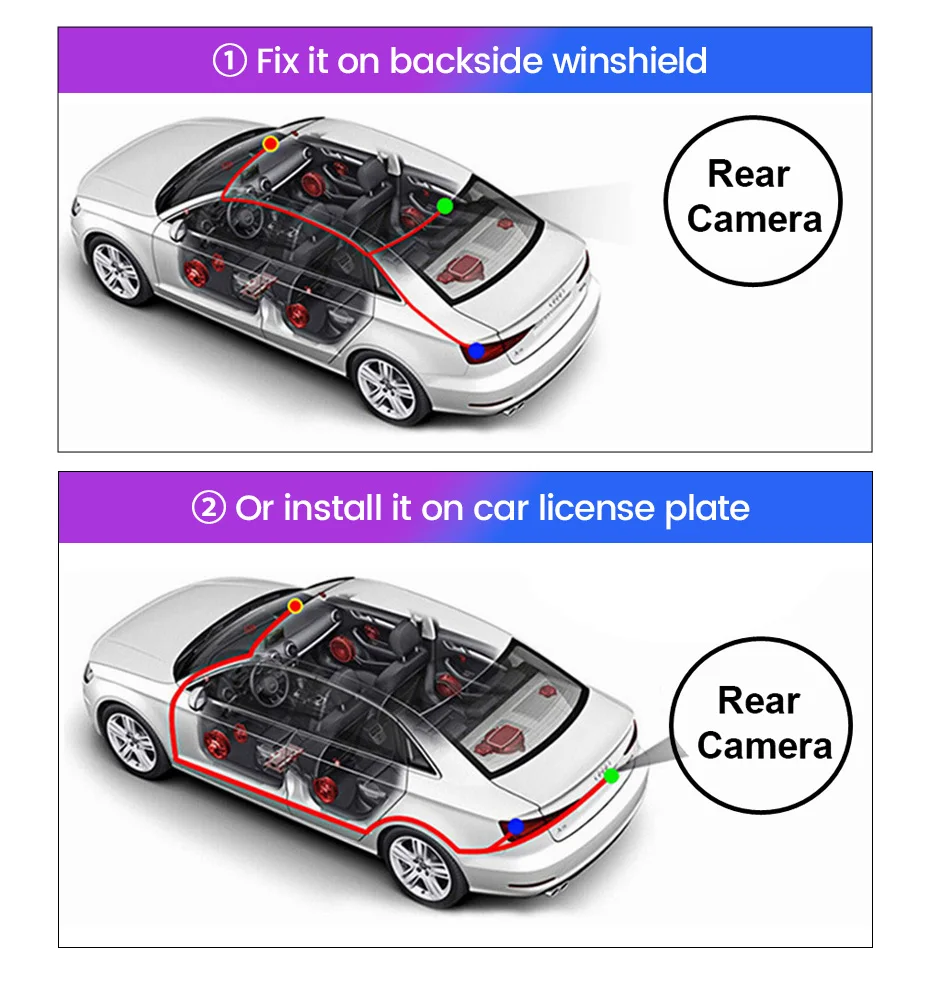 ① Fix it on backside winshield

Rear Camera

② Or install it on car license plate

Rear Camera