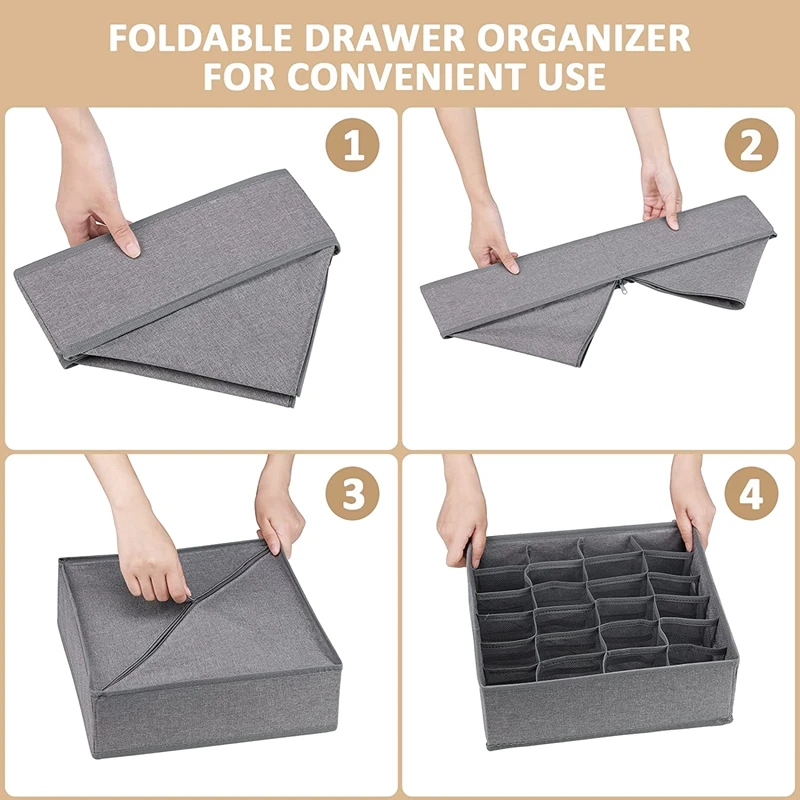 FOLDABLE DRAWER ORGANIZER FOR CONVENIENT USE

1

2

3

4