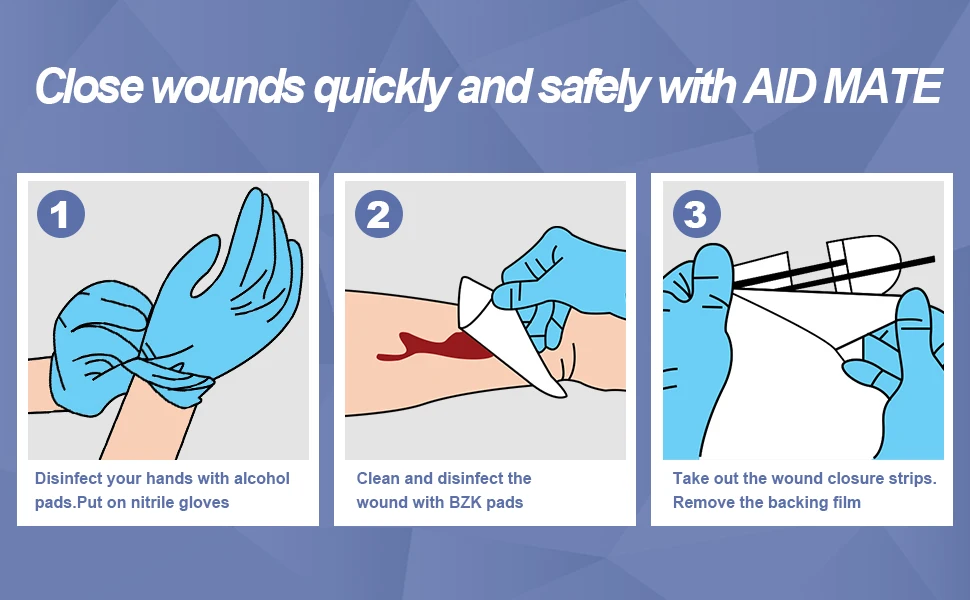 Close wounds quickly and safely with AID MATE

1

Disinfect your hands with alcohol pads.Put on nitrile gloves

2

Clean and disinfect the wound with BZK pads

3

Take out the wound closure strips. Remove the backing film