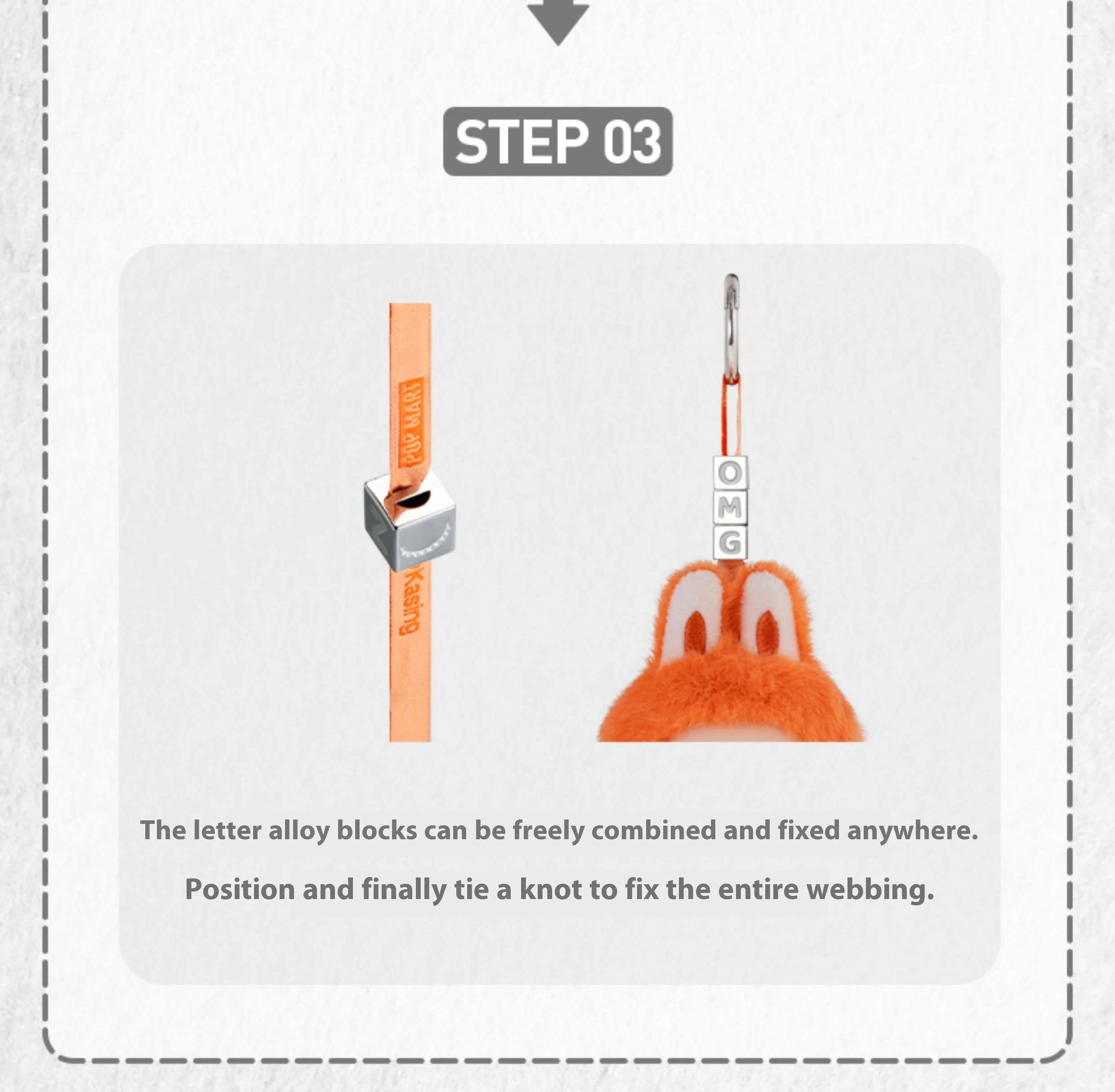 STEP 03

POP MART

Kasing

O
M
G

The letter alloy blocks can be freely combined and fixed anywhere.

Position and finally tie a knot to fix the entire webbing.