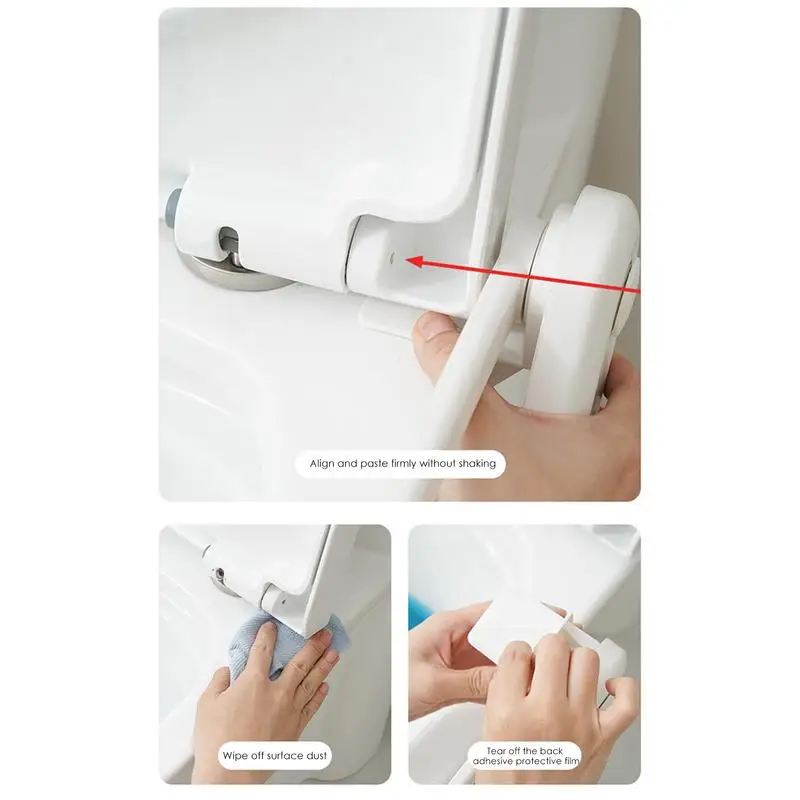 Align and paste firmly without shaking

Wipe off surface dust

Tear off the back adhesive protective film