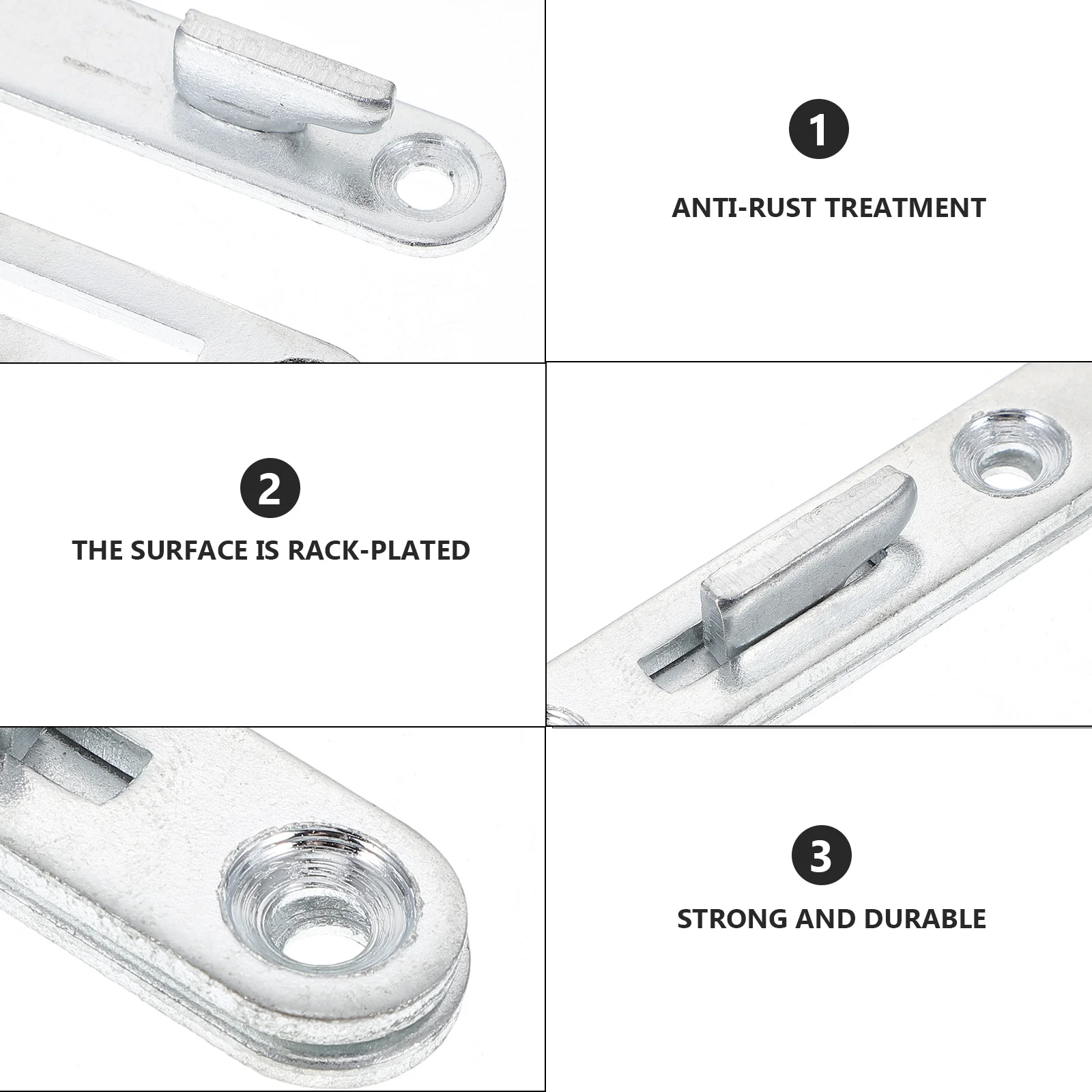 1

ANTI-RUST TREATMENT

2

THE SURFACE IS RACK-PLATED

3

STRONG AND DURABLE