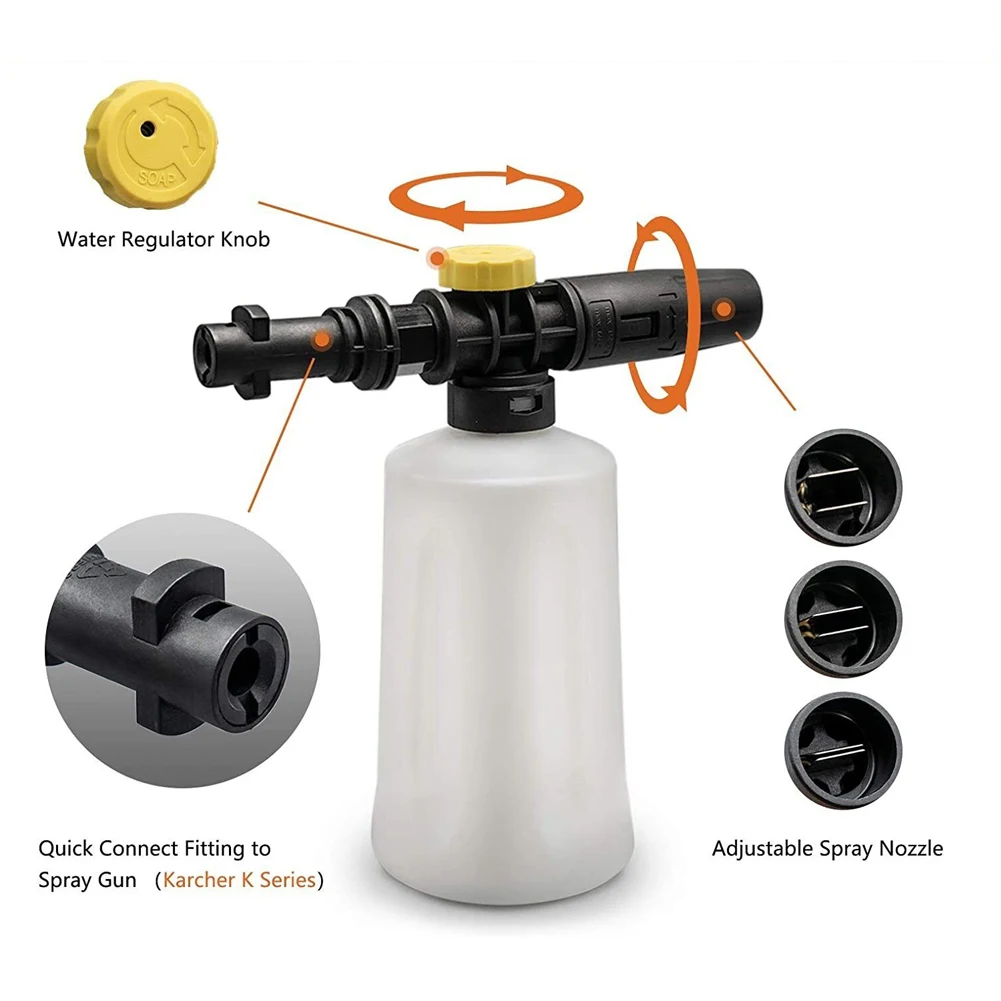 SOAP

Water Regulator Knob

Quick Connect Fitting to Spray Gun （Karcher K Series）

Adjustable Spray Nozzle