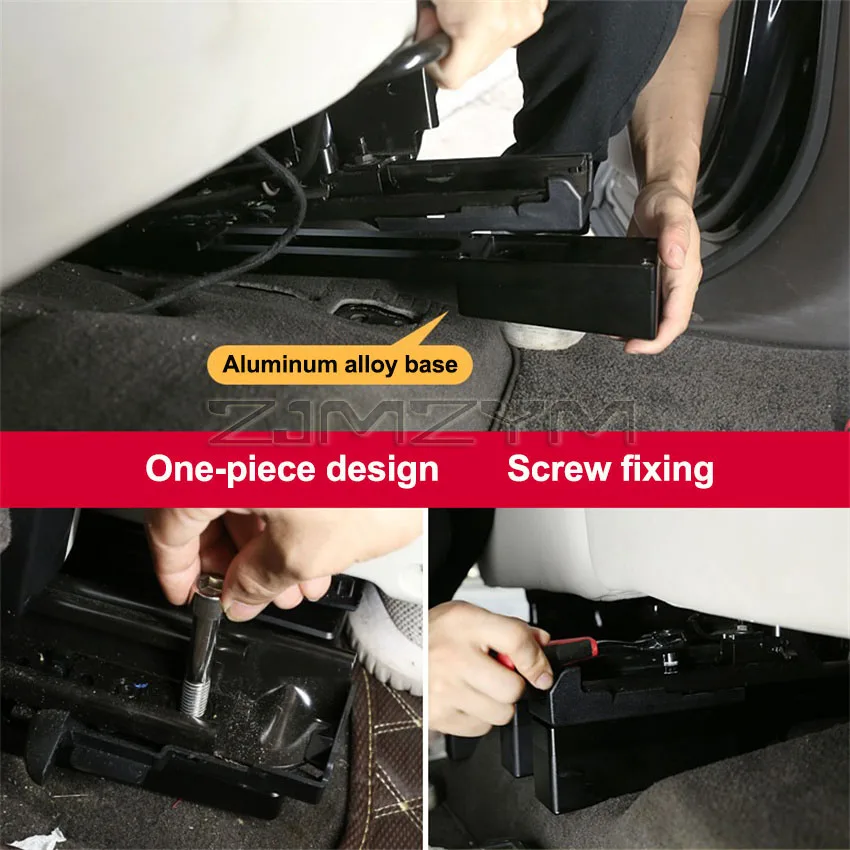 Aluminum alloy base

ZJMZYM

One-piece design

Screw fixing