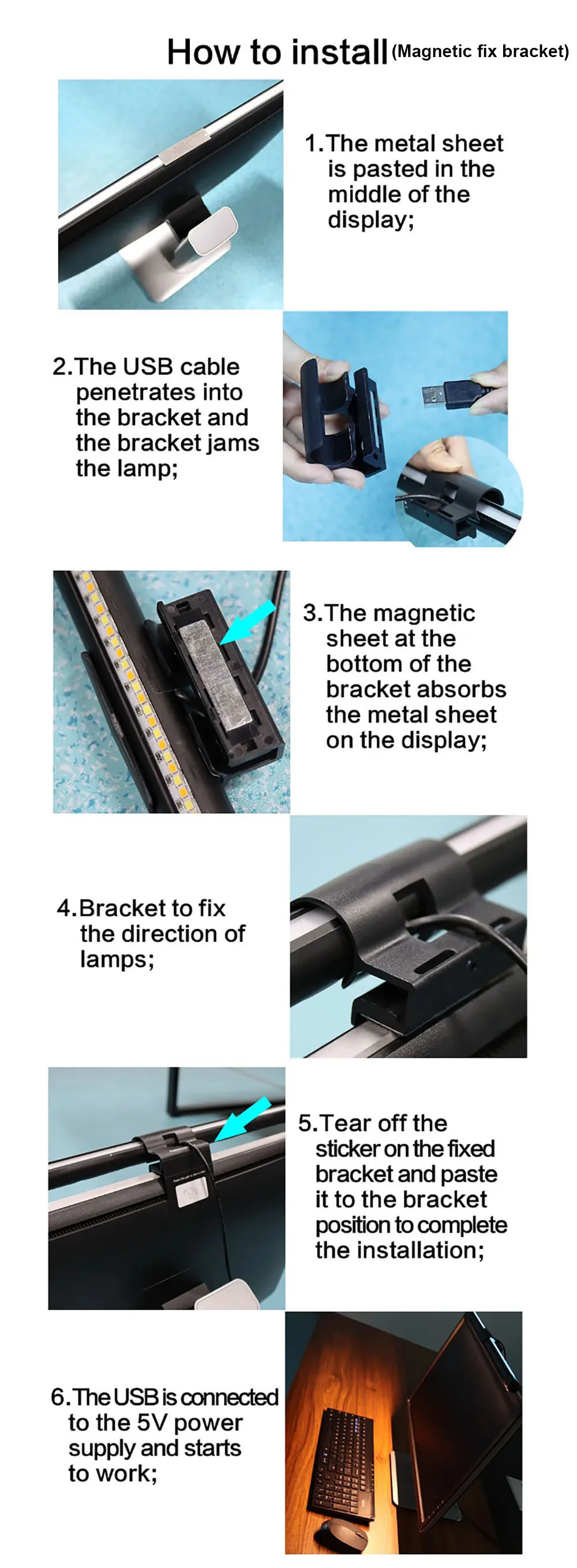 How to install (Magnetic fix bracket)

1.The metal sheet is pasted in the middle of the display;

2.The USB cable penetrates into the bracket and the bracket jams the lamp;

3.The magnetic sheet at the bottom of the bracket absorbs the metal sheet on the display;

4.Bracket to fix the direction of lamps;

5.Tear off the sticker on the fixed bracket and paste it to the bracket position to complete the installation;

6.The USB is connected to the 5V power supply and starts to work;