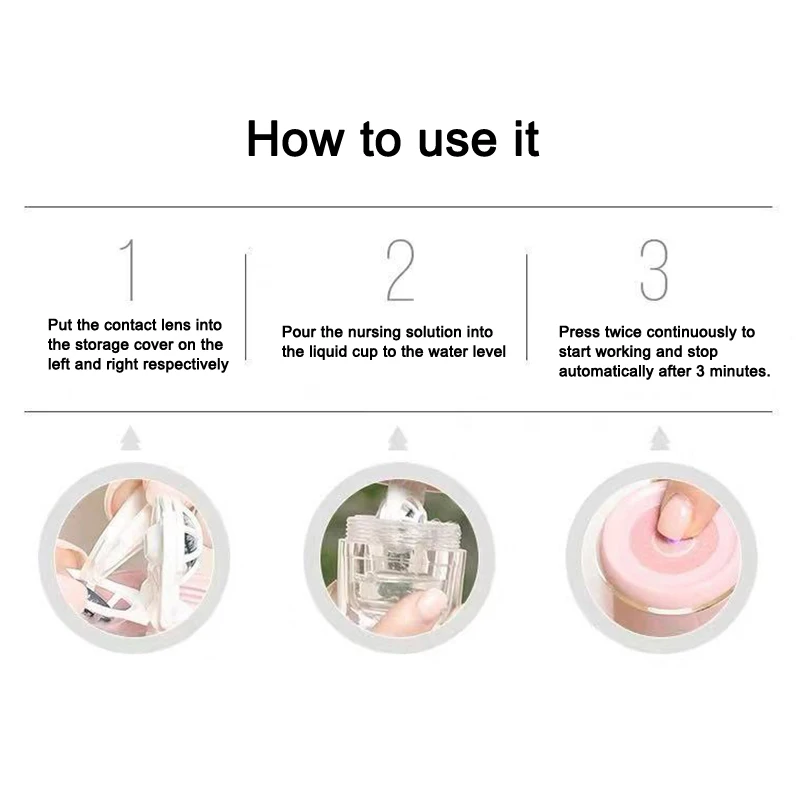 How to use it

1

Put the contact lens into the storage cover on the left and right respectively

2

Pour the nursing solution into the liquid cup to the water level

3

Press twice continuously to start working and stop automatically after 3 minutes.