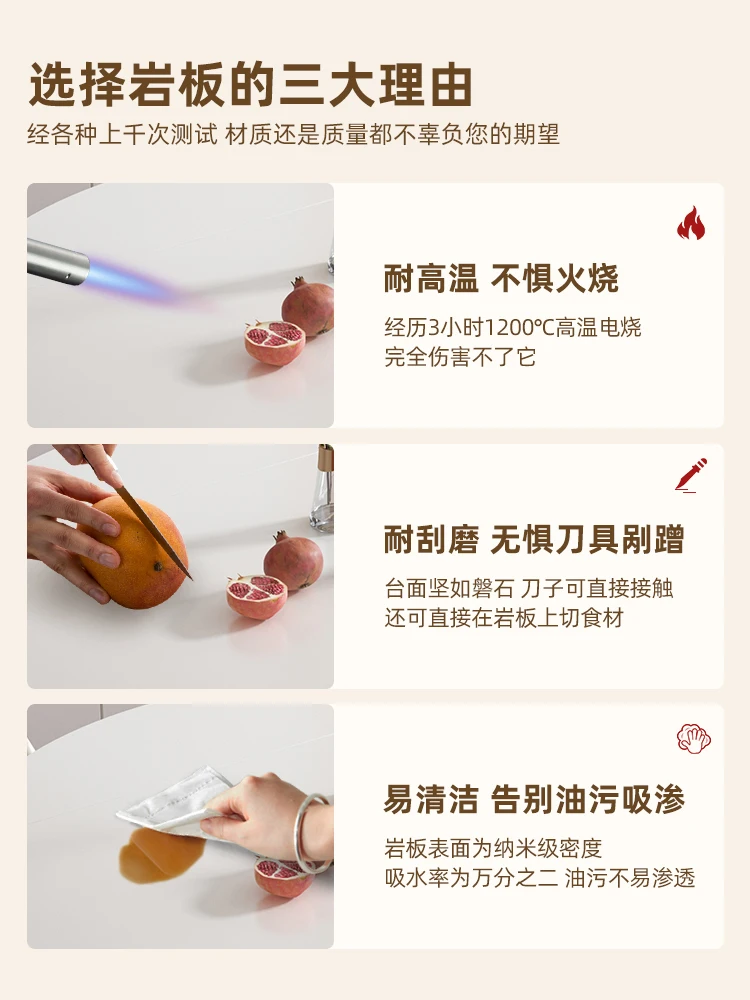 选择岩板的三大理由

经各种上千次测试 材质还是质量都不辜负您的期望

耐高温 不惧火烧

经历3小时1200℃高温电烧
完全伤害不了它

耐刮磨 无惧刀具剐蹭

台面坚如磐石 刀子可直接接触
还可直接在岩板上切食材

易清洁 告别油污吸渗

岩板表面为纳米级密度
吸水率为万分之二 油污不易渗透