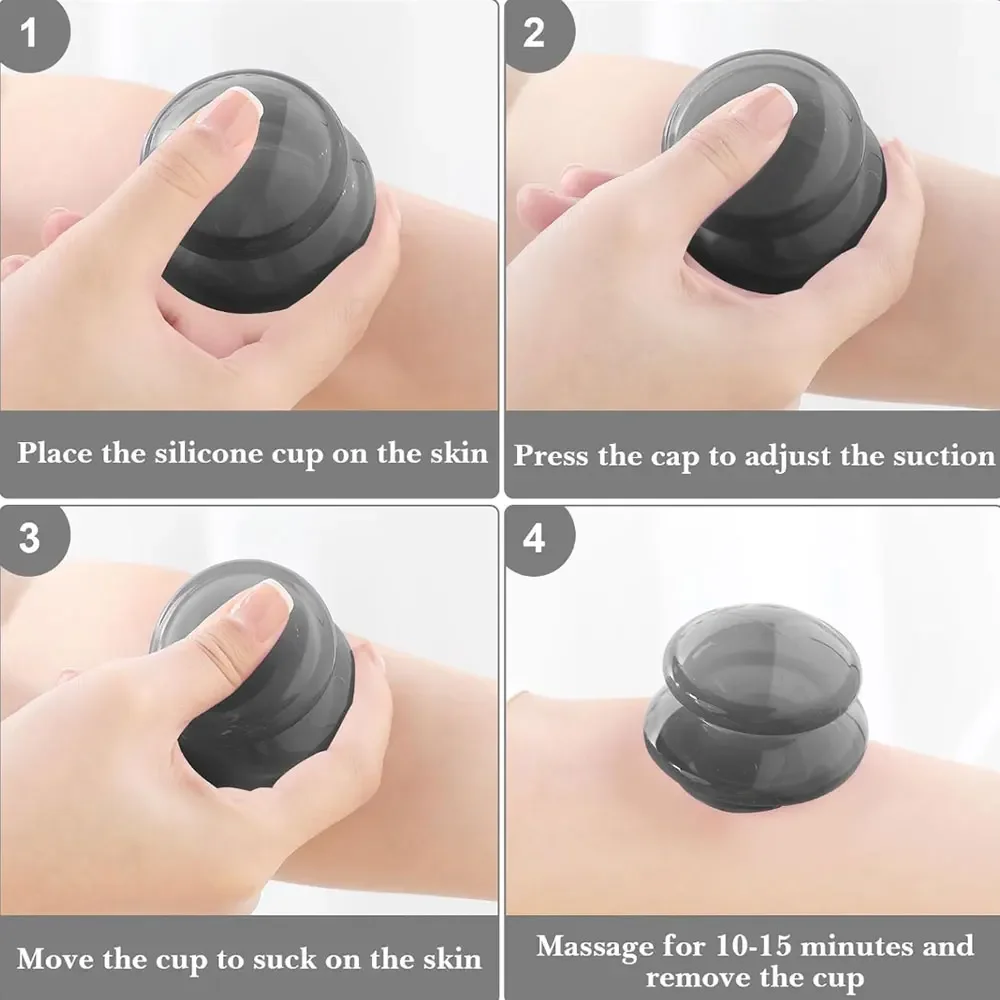 1

Place the silicone cup on the skin

2

Press the cap to adjust the suction

3

Move the cup to suck on the skin

4

Massage for 10-15 minutes and remove the cup