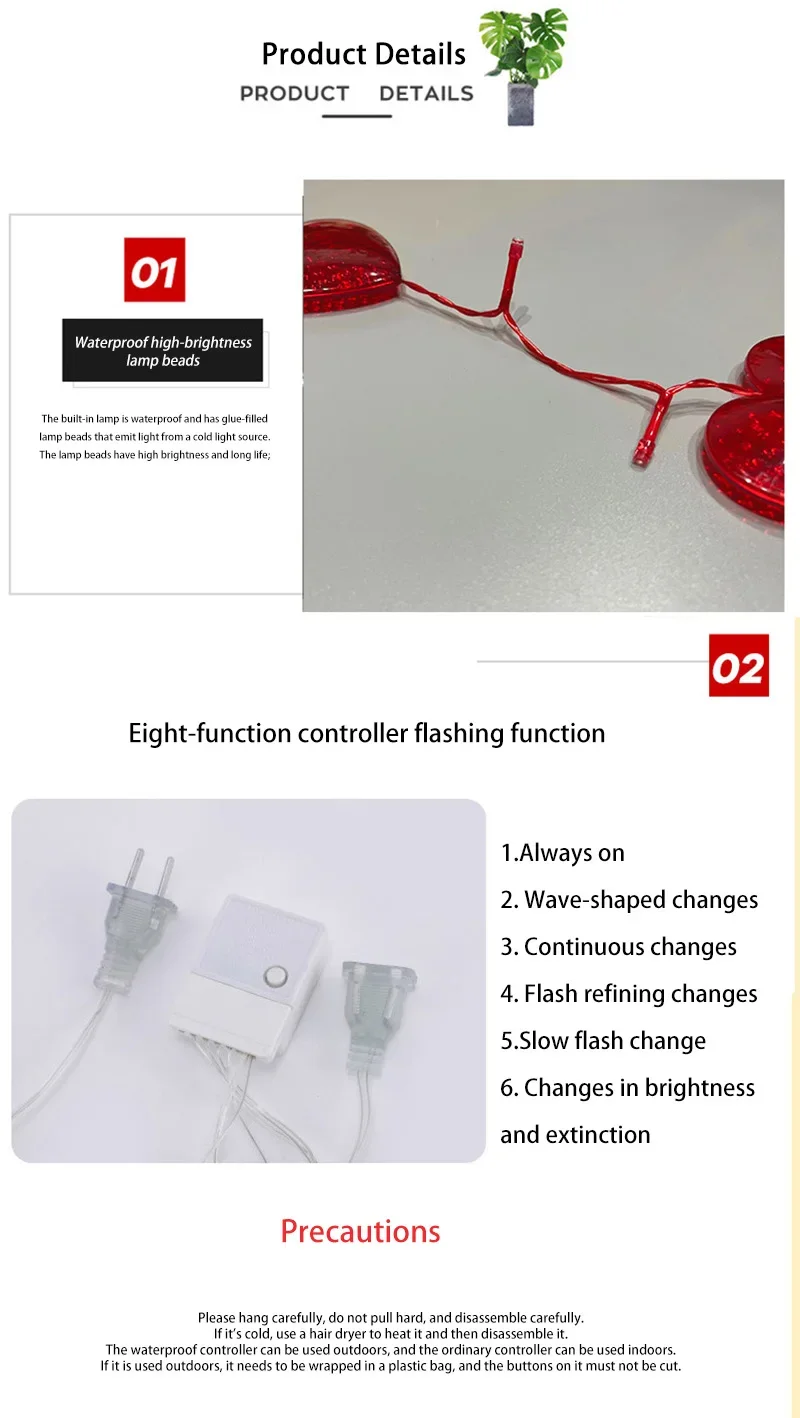 Product Details
PRODUCT DETAILS

01

Waterproof high-brightness lamp beads

The built-in lamp is waterproof and has glue-filled lamp beads that emit light from a cold light source. The lamp beads have high brightness and long life;

02

Eight-function controller flashing function

1.Always on
2. Wave-shaped changes
3. Continuous changes
4. Flash refining changes
5.Slow flash change
6. Changes in brightness and extinction

Precautions

Please hang carefully, do not pull hard, and disassemble carefully.
If it's cold, use a hair dryer to heat it and then disassemble it.
The waterproof controller can be used outdoors, and the ordinary controller can be used indoors.
If it is used outdoors, it needs to be wrapped in a plastic bag, and the buttons on it must not be cut.