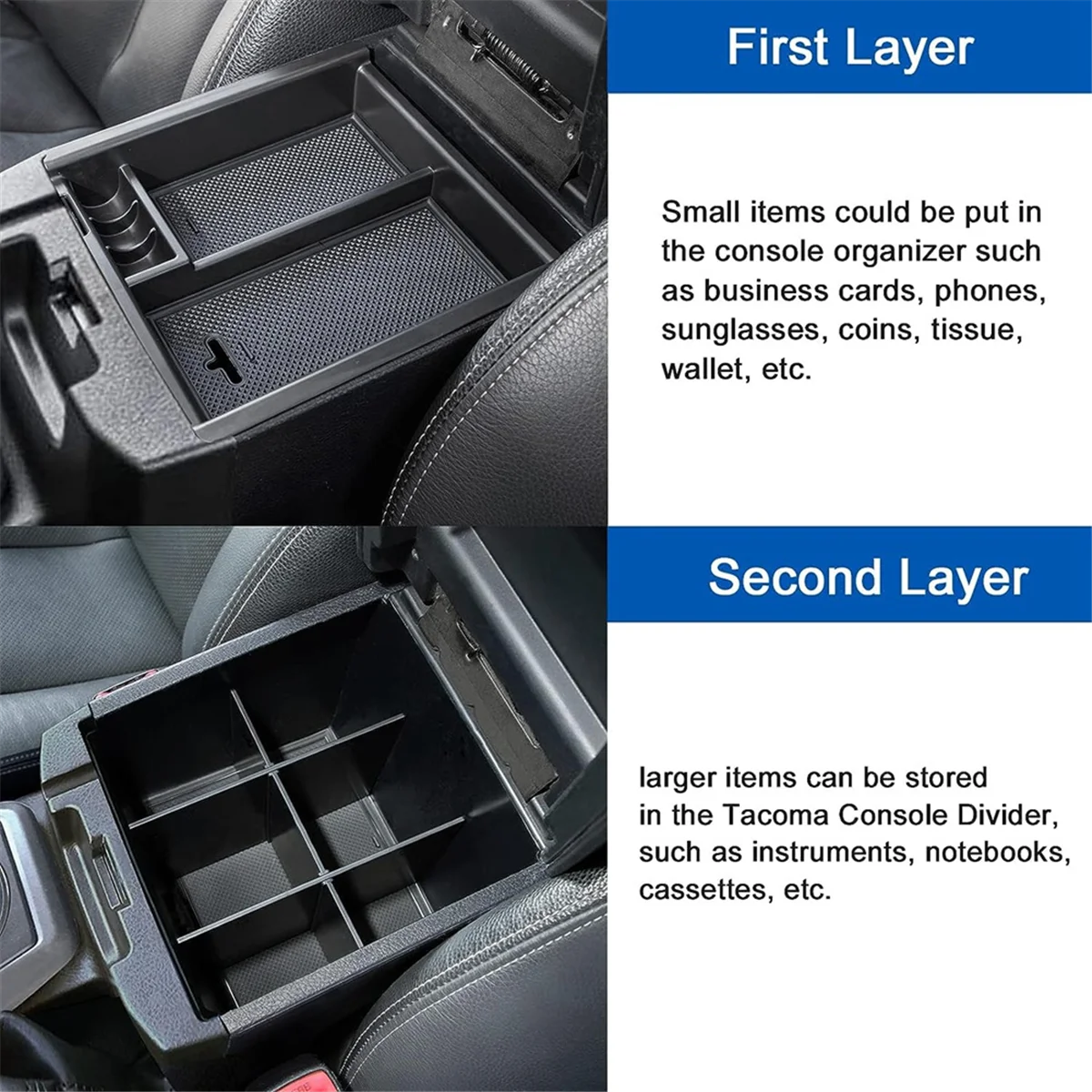 First Layer

Small items could be put in the console organizer such as business cards, phones, sunglasses, coins, tissue, wallet, etc.

Second Layer

larger items can be stored in the Tacoma Console Divider, such as instruments, notebooks, cassettes, etc.