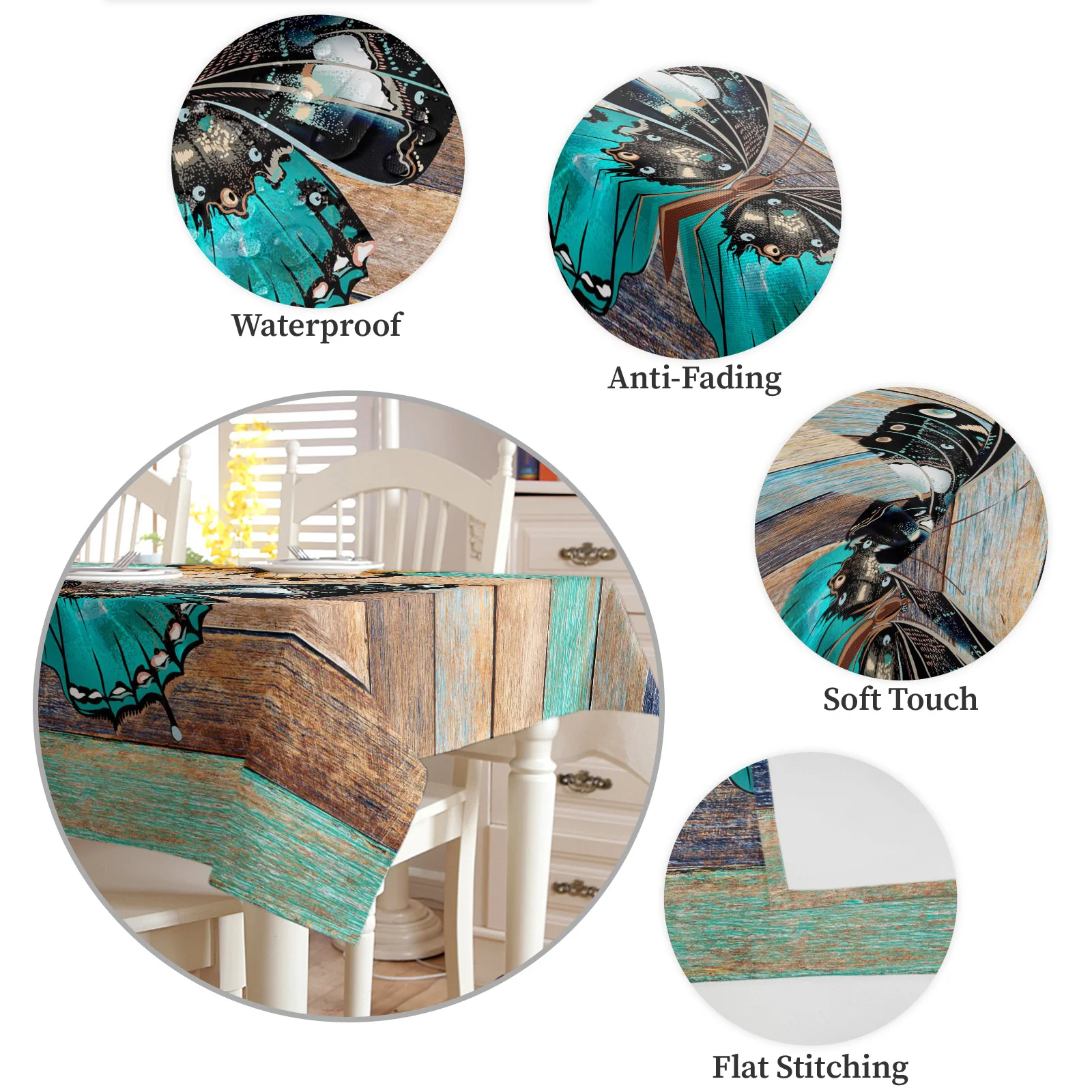 Waterproof

Anti-Fading

Soft Touch

Flat Stitching